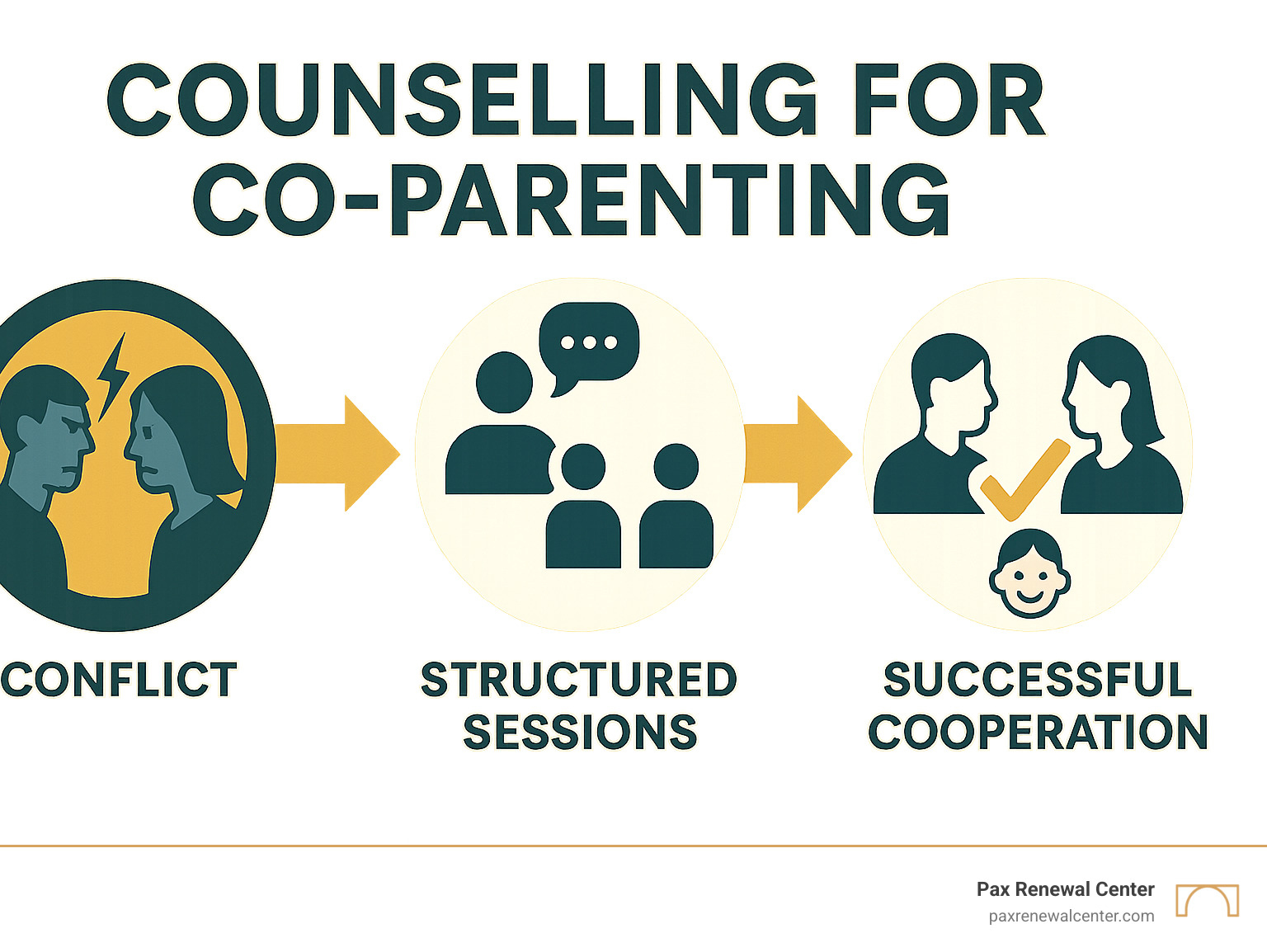 COUNSELLING FOR CO-PARENTING

CONFLICT

STRUCTURED SESSIONS

SUCCESSFUL COOPERATION

Pax Renewal Center
paxrenewalcenter.com