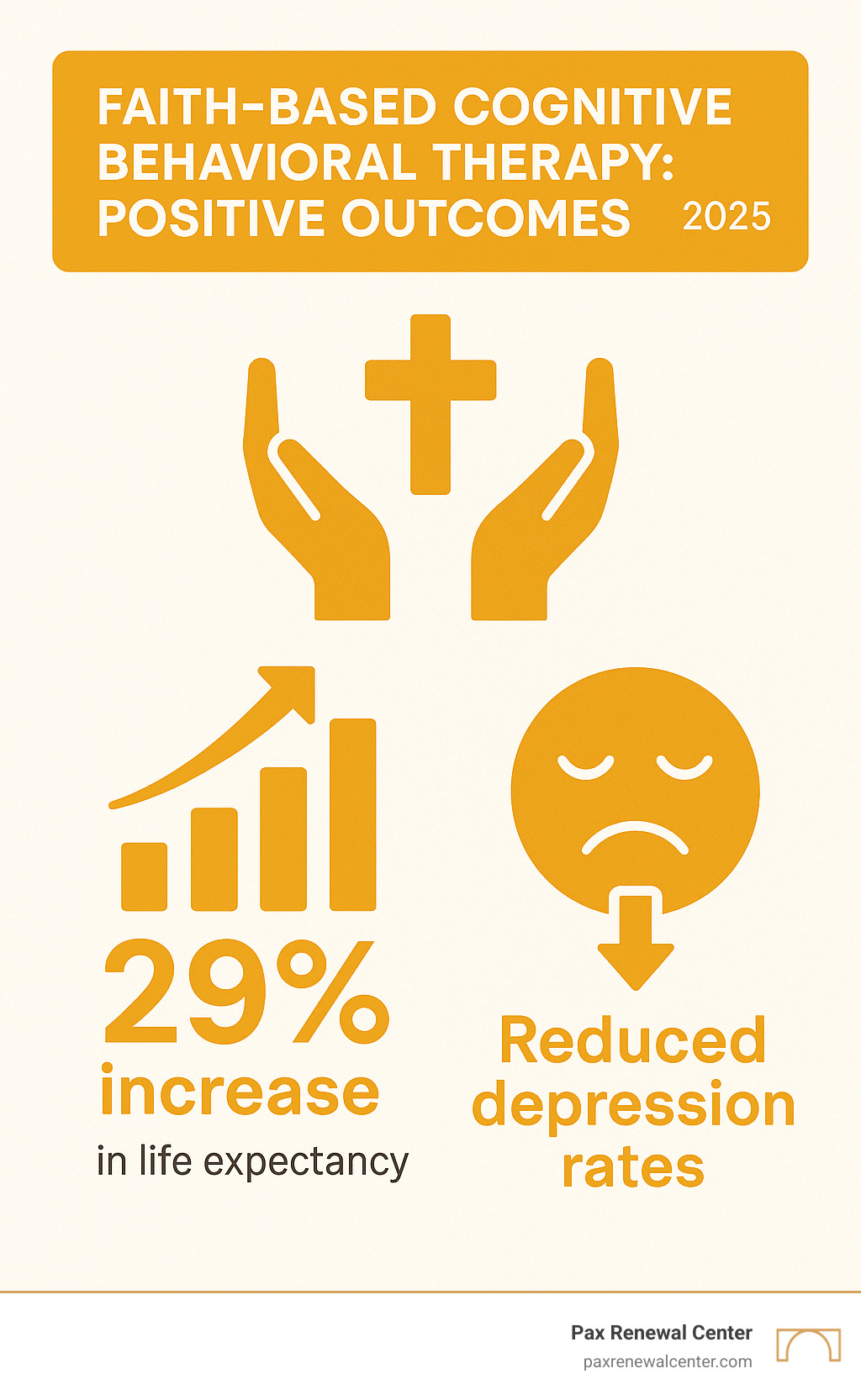 FAITH-BASED COGNITIVE BEHAVIORAL THERAPY: POSITIVE OUTCOMES 2025

29% increase
in life expectancy

Reduced depression rates

Pax Renewal Center
paxrenewalcenter.com