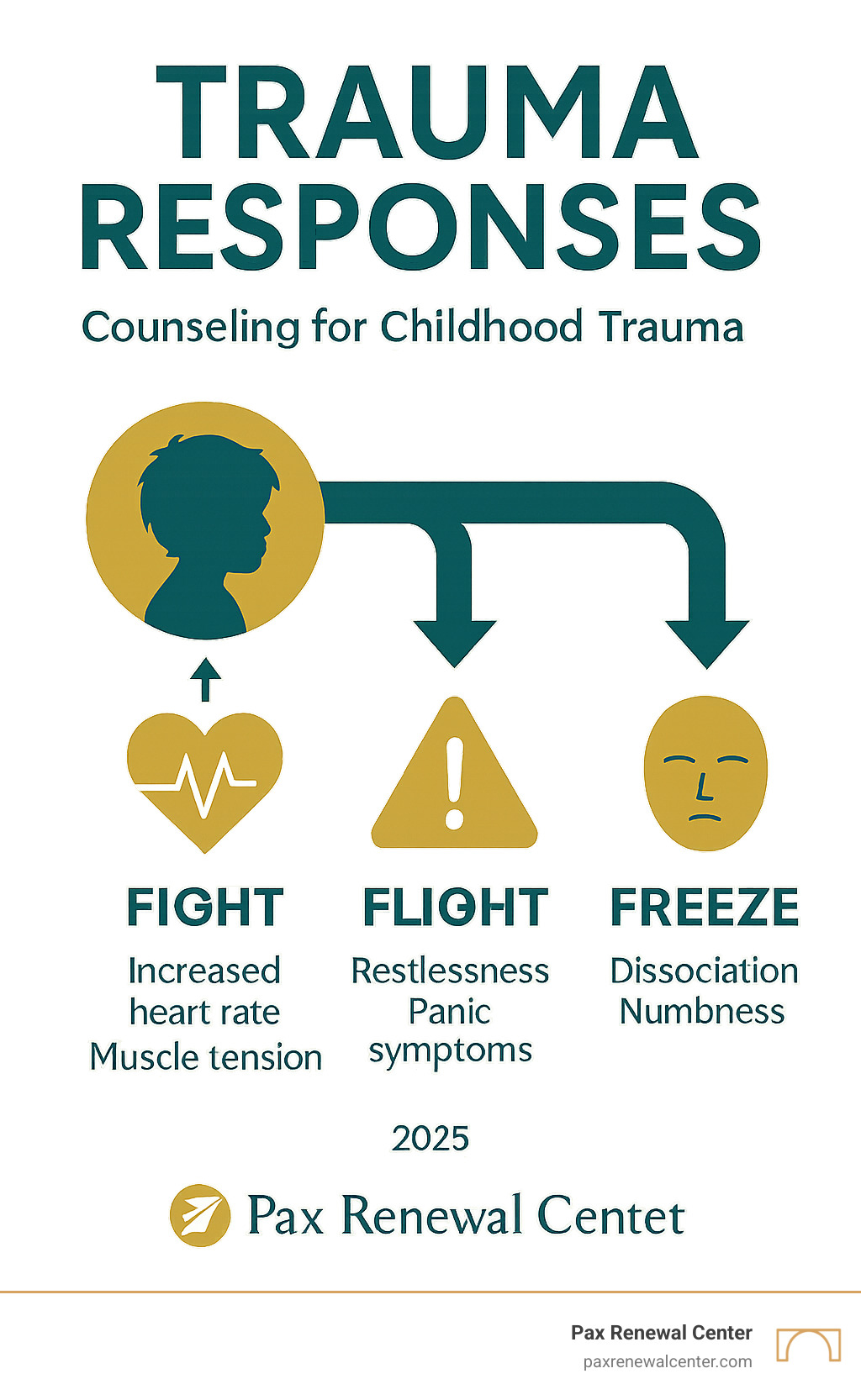 TRAUMA RESPONSES

Counseling for Childhood Trauma

FIGHT
Increased heart rate
Muscle tension

FLIGHT
Restlessness
Panic symptoms

FREEZE
Dissociation
Numbness

2025

Pax Renewal Centet

Pax Renewal Center
paxrenewalcenter.com