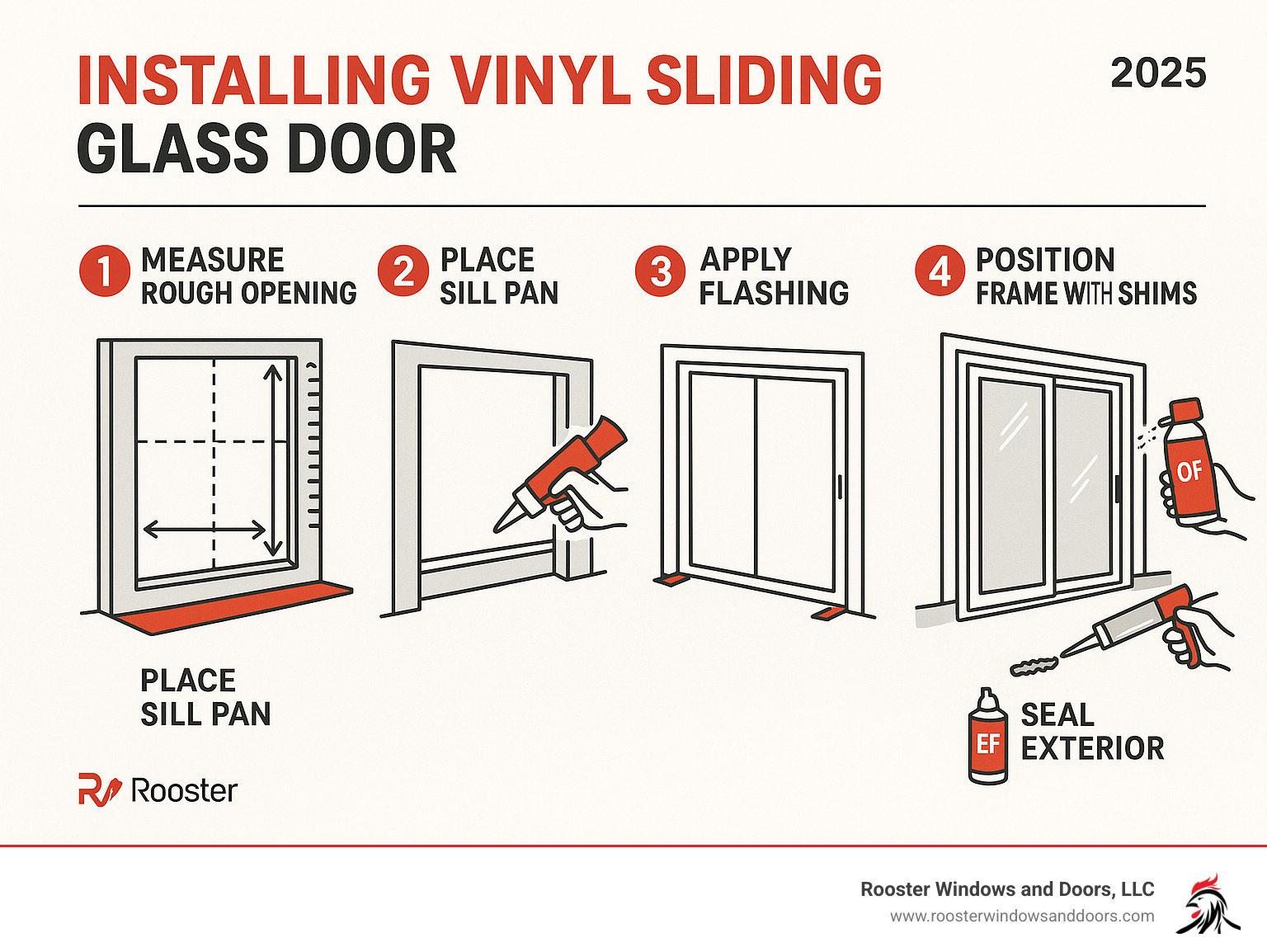 INSTALLING VINYL SLIDING GLASS DOOR

2025

1 MEASURE ROUGH OPENING

2 PLACE SILL PAN

3 APPLY FLASHING

4 POSITION FRAME WITH SHIMS

OF

PLACE SILL PAN

EF

SEAL EXTERIOR

Rooster

Rooster Windows and Doors, LLC
www.roosterwindowsanddoors.com