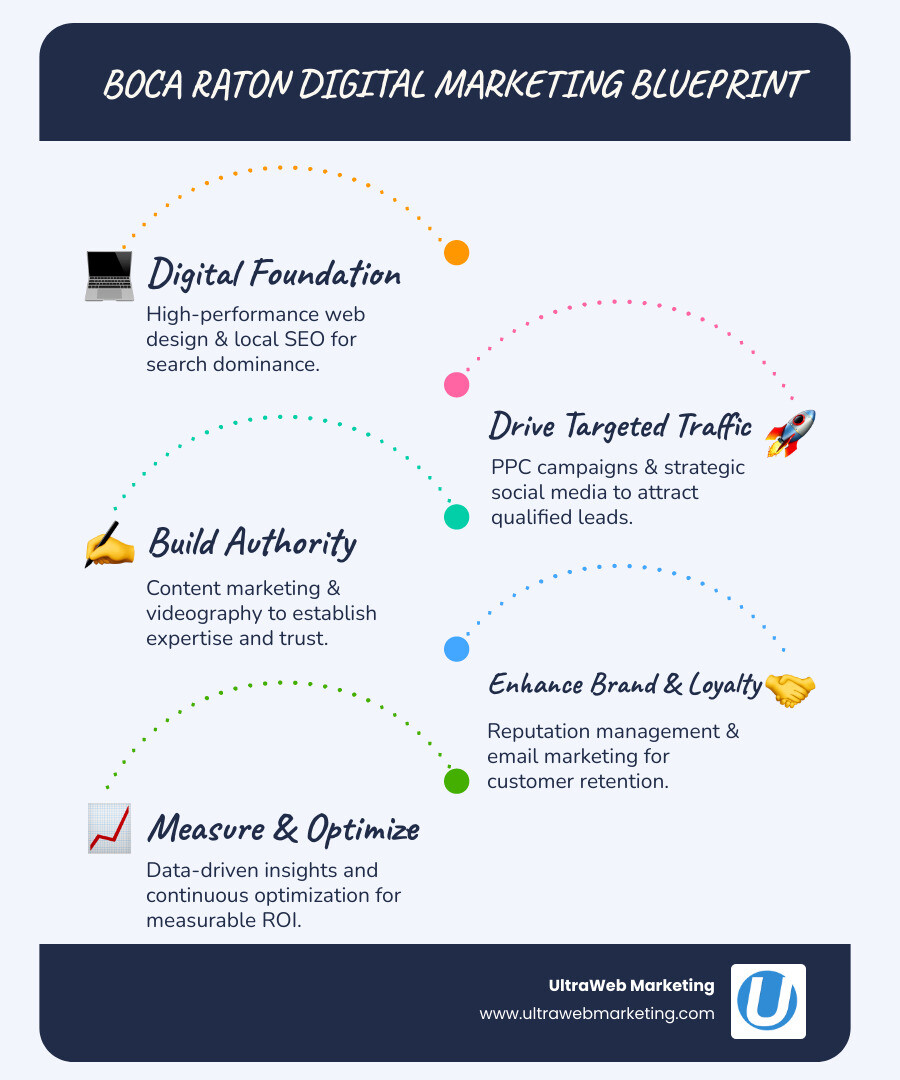 BOCA RATON DIGITAL MARKETING BLUEPRINT

Digital Foundation

High-performance web design & local SEO for search dominance.

Drive Targeted Traffic

PPC campaigns & strategic social media to attract qualified leads.

Build Authority

Content marketing & videography to establish expertise and trust.

Enhance Brand & Loyalty

Reputation management & email marketing for customer retention.

Measure & Optimize

Data-driven insights and continuous optimization for measurable ROI.

UltraWeb Marketing
www.ultrawebmarketing.com

U