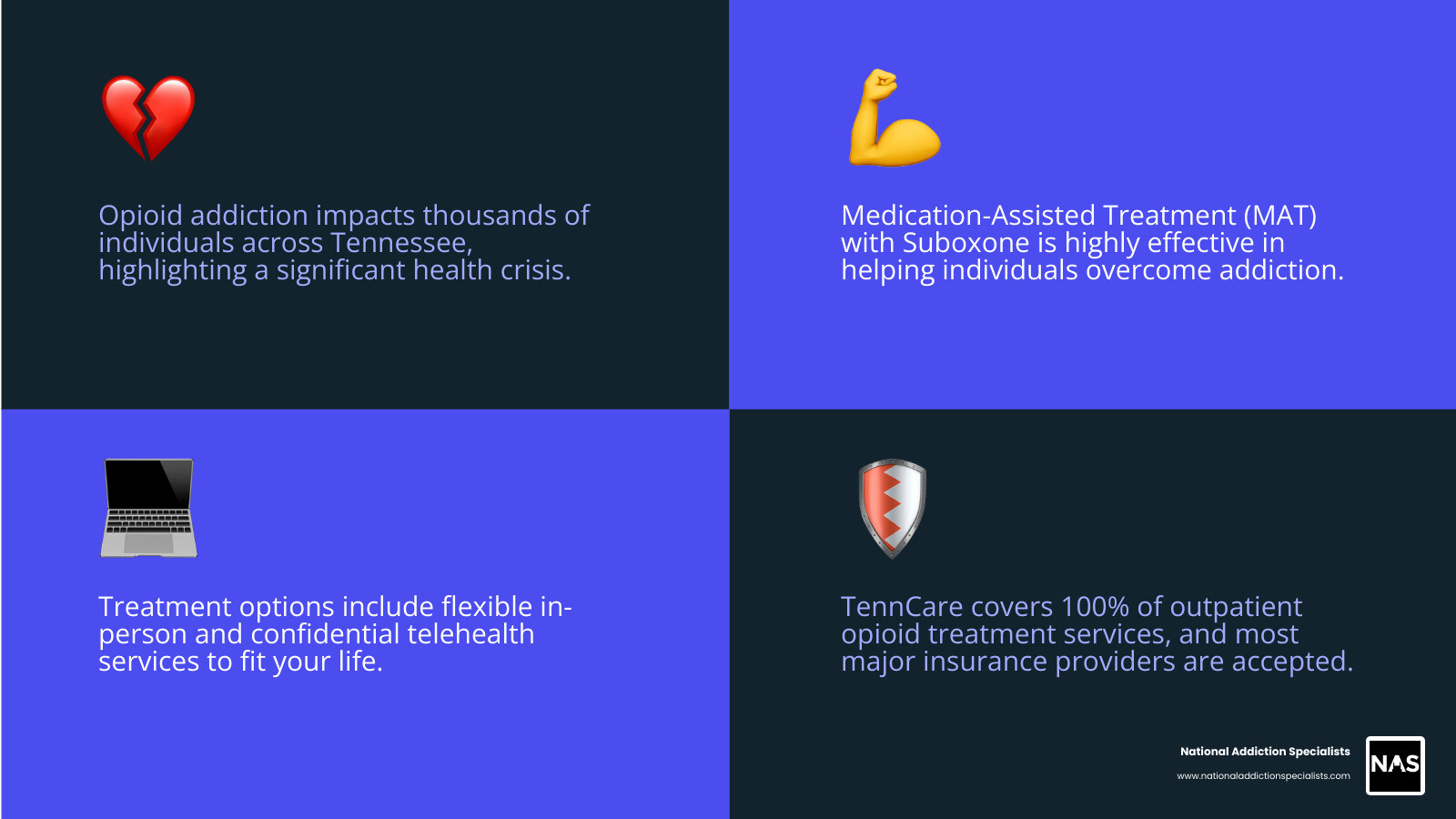 Opioid addiction impacts thousands of individuals across Tennessee, highlighting a significant health crisis.

Medication-Assisted Treatment (MAT) with Suboxone is highly effective in helping individuals overcome addiction.

Treatment options include flexible in-person and confidential telehealth services to fit your life.

TennCare covers 100% of outpatient opioid treatment services, and most major insurance providers are accepted.

National Addiction Specialists
www.nationaladdictionspecialists.com
NAS