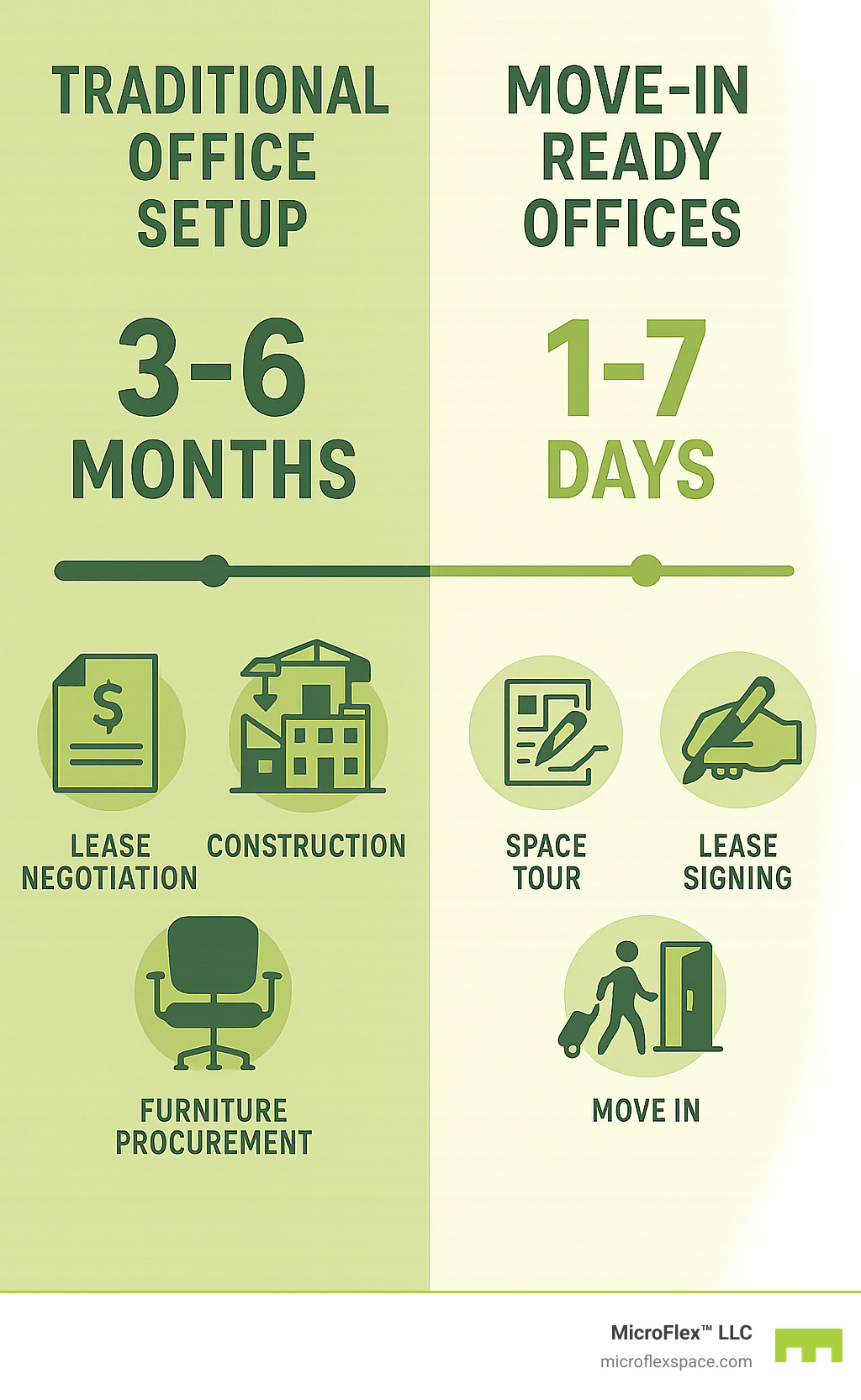 TRADITIONAL OFFICE SETUP

3-6 MONTHS

$

LEASE NEGOTIATION

CONSTRUCTION

FURNITURE PROCUREMENT

MOVE-IN READY OFFICES

1-7 DAYS

SPACE TOUR

LEASE SIGNING

MOVE IN

MicroFlex™ LLC
microflexspace.com