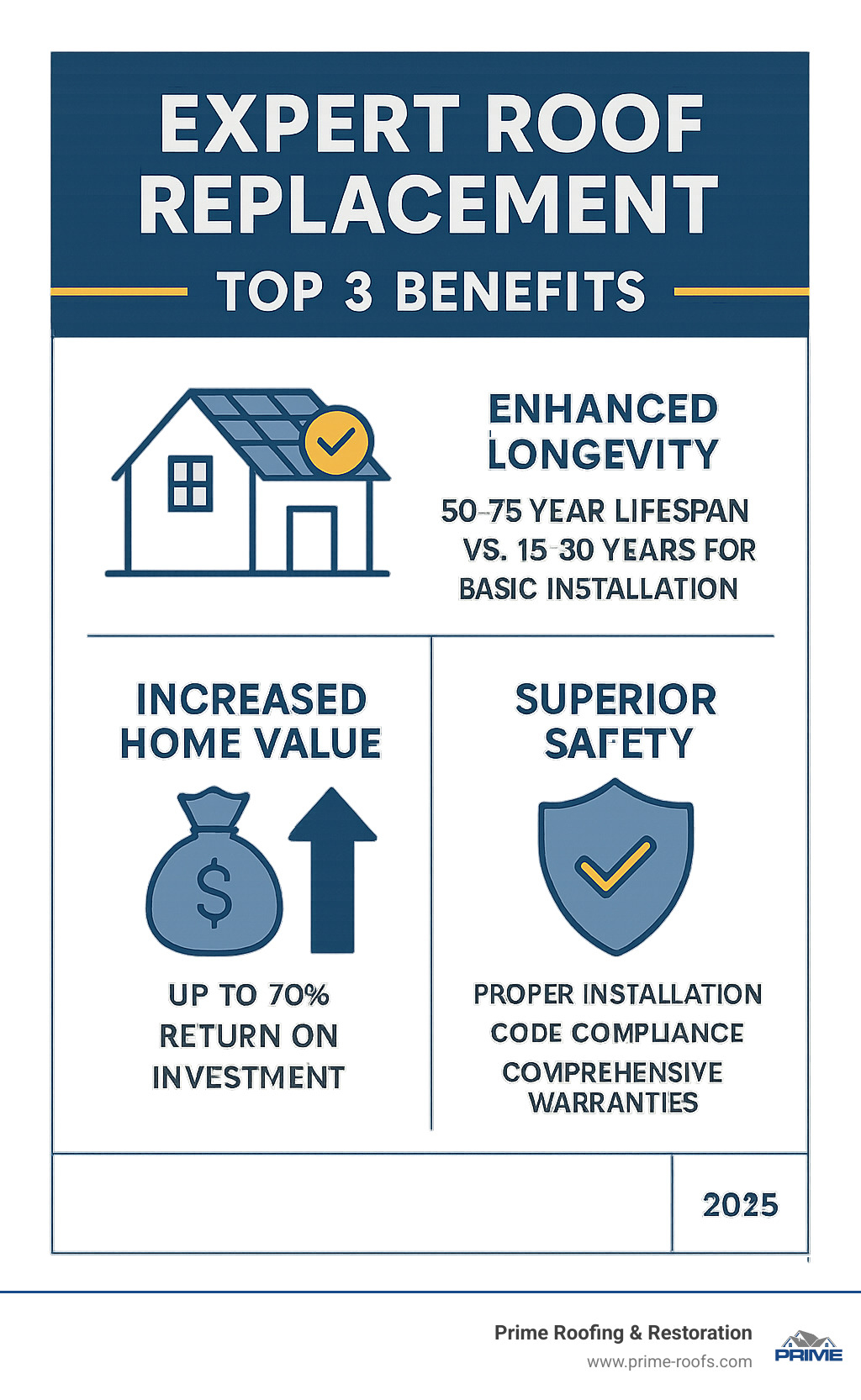 EXPERT ROOF REPLACEMENT

TOP 3 BENEFITS

ENHANCED LONGEVITY

50-75 YEAR LIFESPAN VS. 15-30 YEARS FOR BASIC INSTALLATION

INCREASED HOME VALUE

$

UP TO 70% RETURN ON INVESTMENT

SUPERIOR SAFETY

PROPER INSTALLATION
CODE COMPLIANCE
COMPREHENSIVE WARRANTIES

2025

Prime Roofing & Restoration
www.prime-roofs.com

PRIME