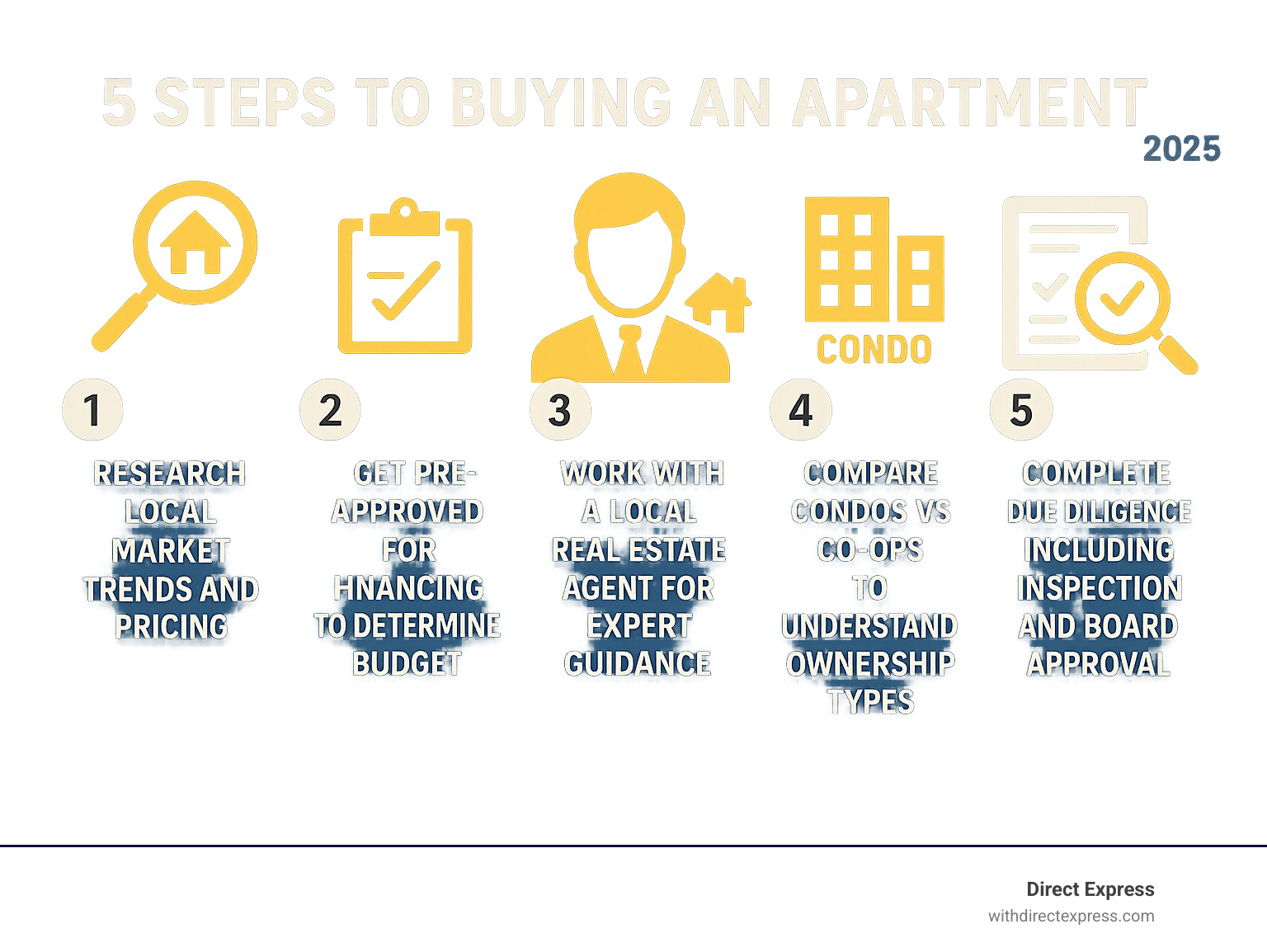 5 STEPS TO BUYING AN APARTMENT

2025

CONDO

1

RESEARCH LOCAL MARKET TRENDS AND PRICING

2

GET PRE-APPROVED FOR FINANCING TO DETERMINE BUDGET

3

WORK WITH A LOCAL REAL ESTATE AGENT FOR EXPERT GUIDANCE

4

COMPARE CONDOS VS CO-OPS TO UNDERSTAND OWNERSHIP TYPES

5

COMPLETE DUE DILIGENCE INCLUDING INSPECTION AND BOARD APPROVAL

Direct Express
withdirectexpress.com