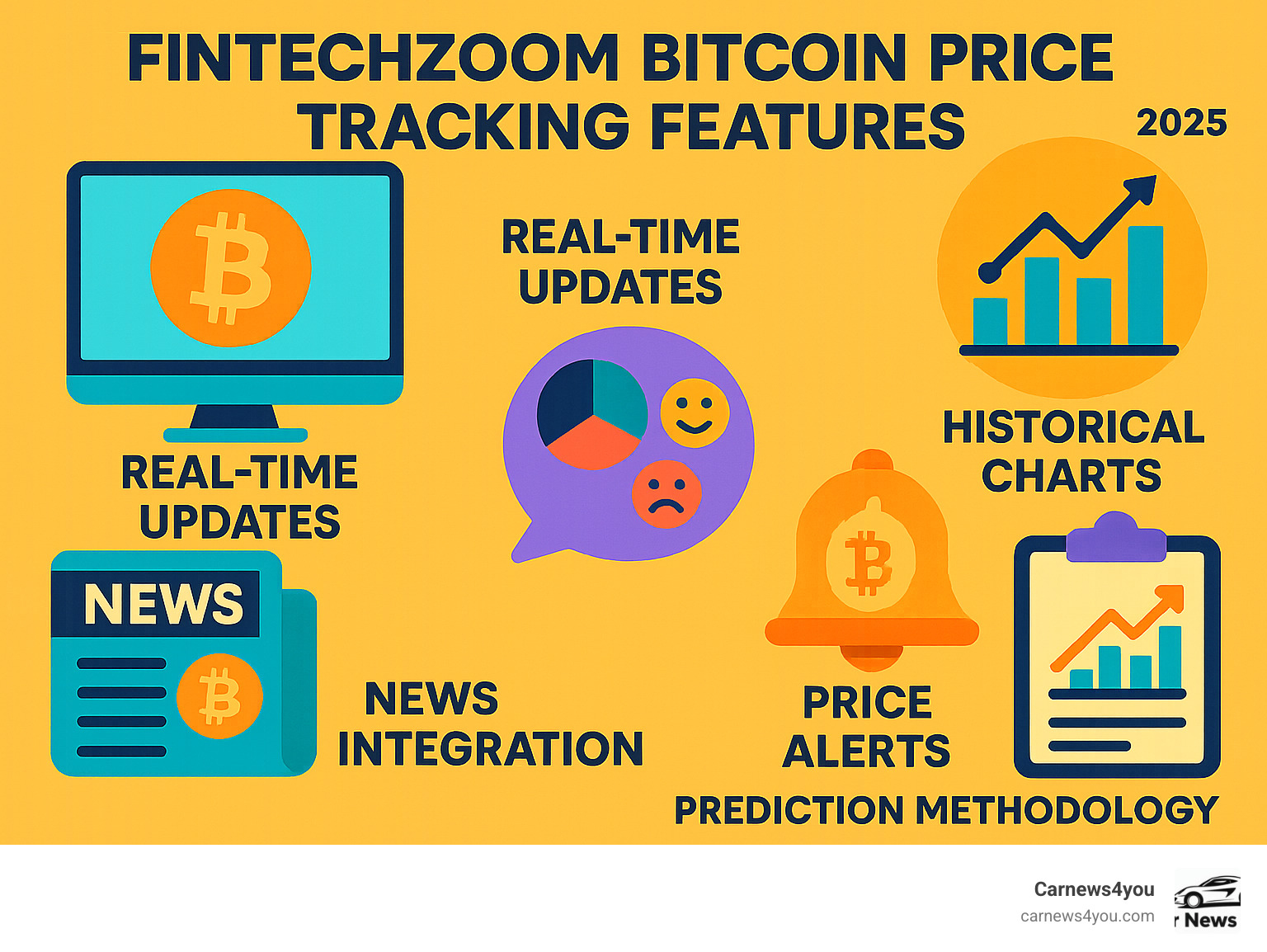 FINTECHZOOM BITCOIN PRICE TRACKING FEATURES

2025

REAL-TIME UPDATES

REAL-TIME UPDATES

HISTORICAL CHARTS

NEWS

NEWS INTEGRATION

PRICE ALERTS

PREDICTION METHODOLOGY

Carnews4you
carnews4you.com
r News