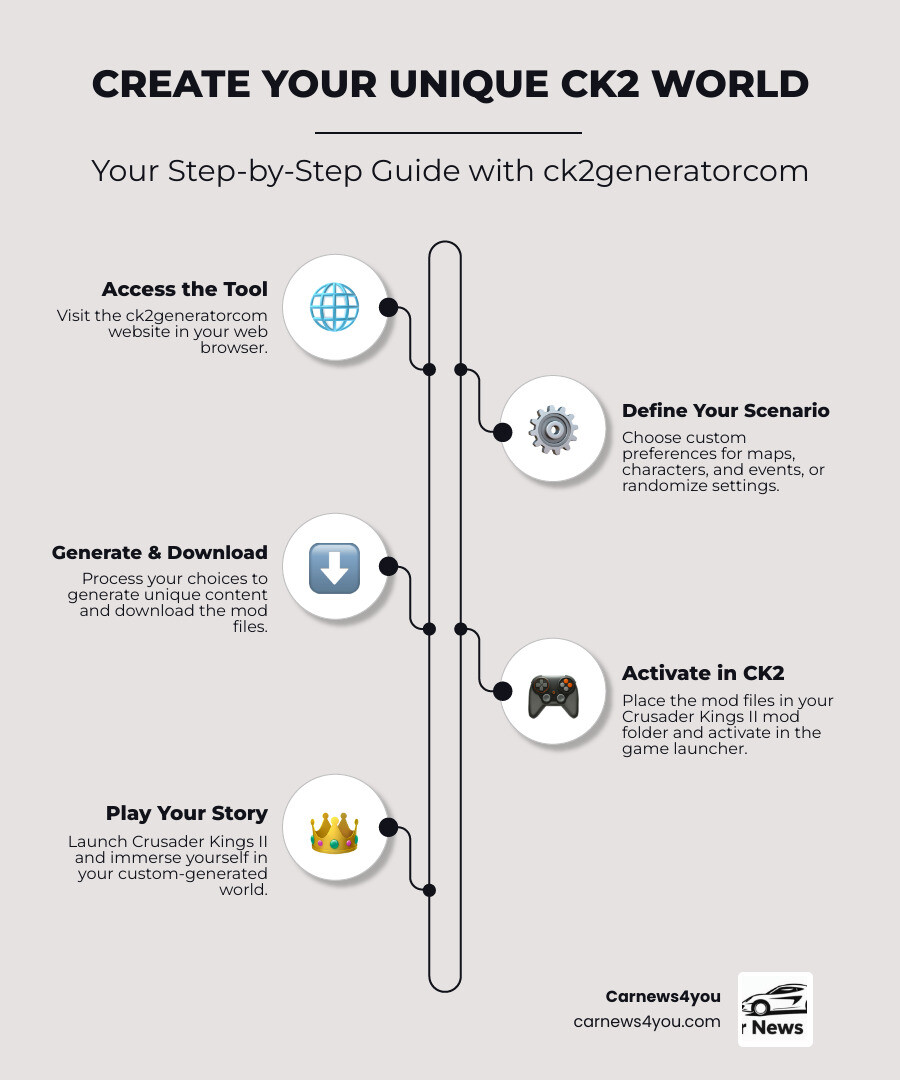 CREATE YOUR UNIQUE CK2 WORLD

Your Step-by-Step Guide with ck2generatorcom

Access the Tool

Visit the ck2generatorcom website in your web browser.

Define Your Scenario

Choose custom preferences for maps, characters, and events, or randomize settings.

Generate & Download

Process your choices to generate unique content and download the mod files.

Activate in CK2

Place the mod files in your Crusader Kings II mod folder and activate in the game launcher.

Play Your Story

Launch Crusader Kings II and immerse yourself in your custom-generated world.

Carnews4you
carnews4you.com

r News