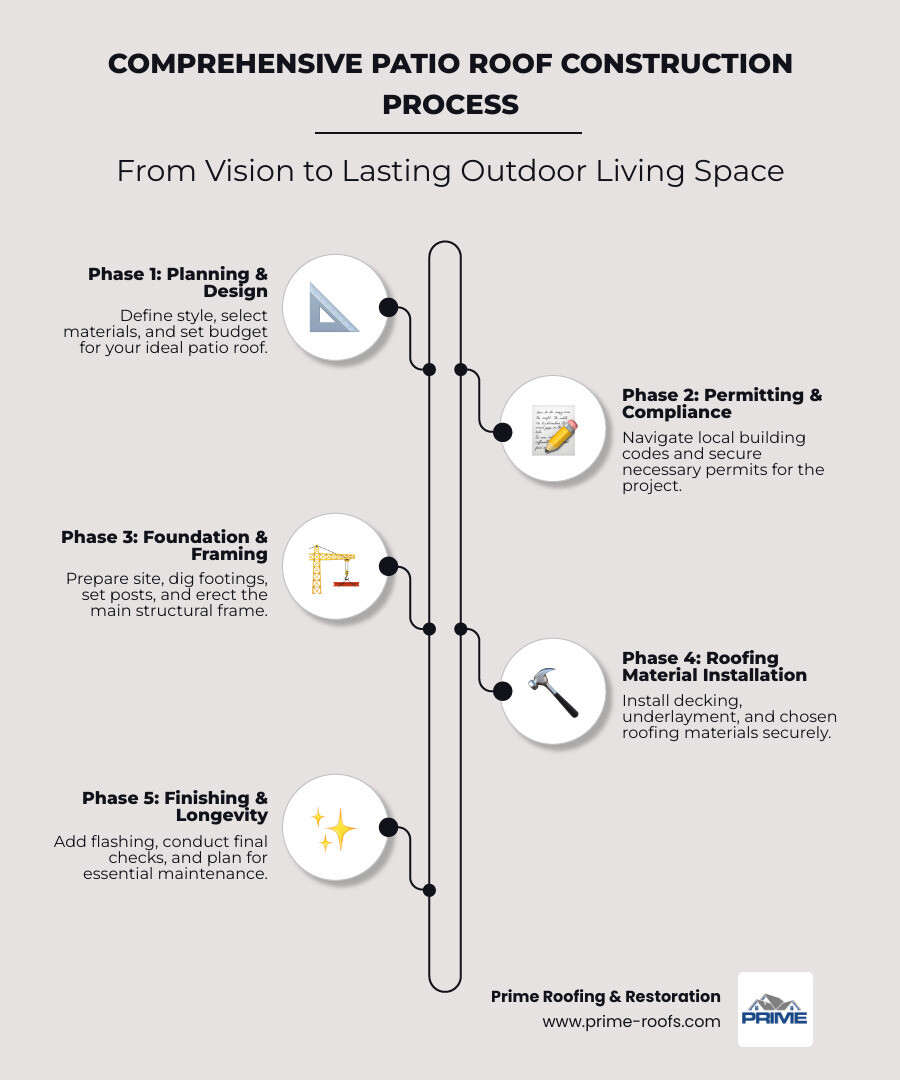 COMPREHENSIVE PATIO ROOF CONSTRUCTION PROCESS

From Vision to Lasting Outdoor Living Space

Phase 1: Planning & Design
Define style, select materials, and set budget for your ideal patio roof.

Phase 2: Permitting & Compliance
Navigate local building codes and secure necessary permits for the project.

Phase 3: Foundation & Framing
Prepare site, dig footings, set posts, and erect the main structural frame.

Phase 4: Roofing Material Installation
Install decking, underlayment, and chosen roofing materials securely.

Phase 5: Finishing & Longevity
Add flashing, conduct final checks, and plan for essential maintenance.

Prime Roofing & Restoration
www.prime-roofs.com

PRIME