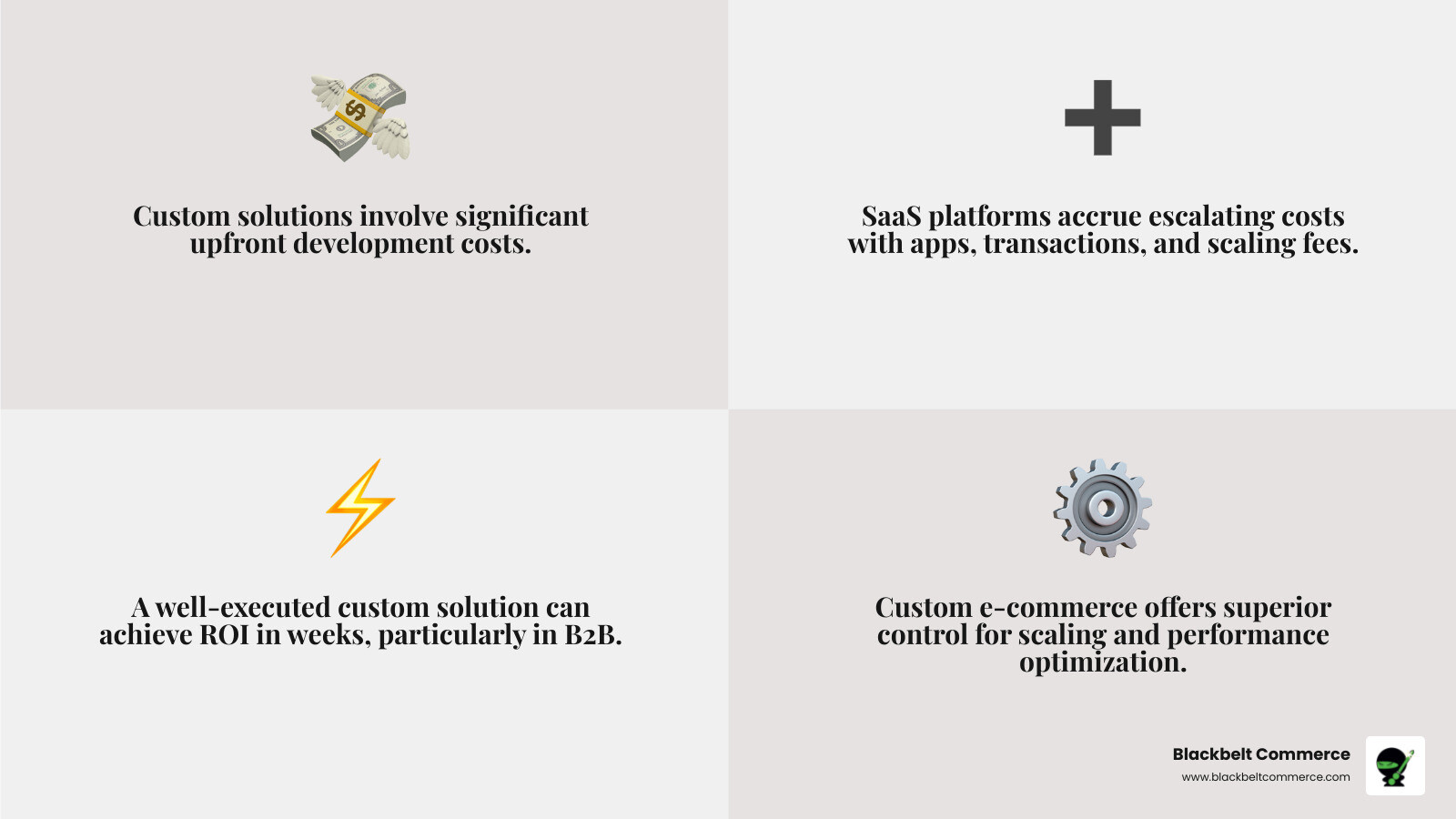 Custom solutions involve significant upfront development costs.

SaaS platforms accrue escalating costs with apps, transactions, and scaling fees.

A well-executed custom solution can achieve ROI in weeks, particularly in B2B.

Custom e-commerce offers superior control for scaling and performance optimization.

Blackbelt Commerce
www.blackbeltcommerce.com