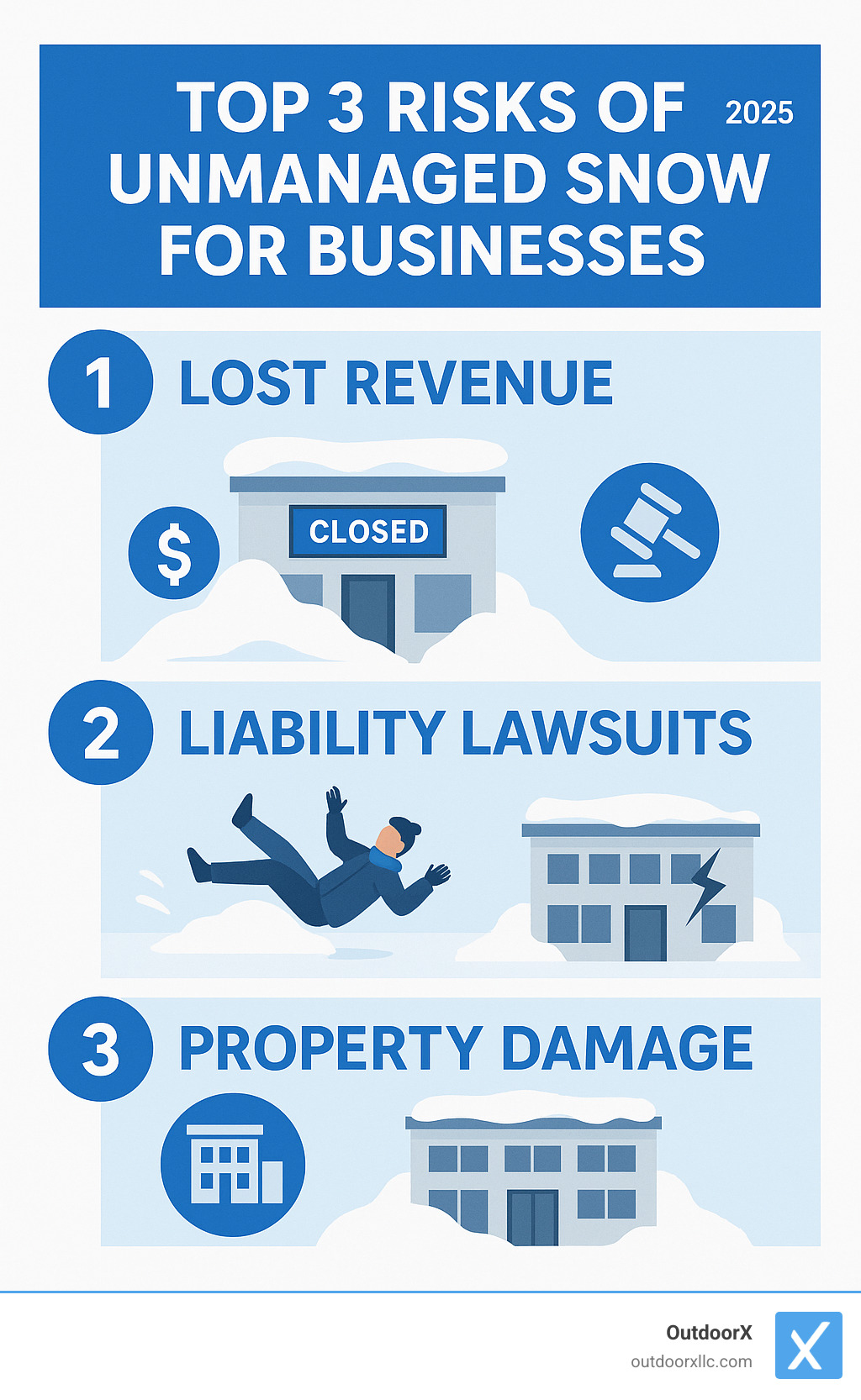 TOP 3 RISKS OF UNMANAGED SNOW FOR BUSINESSES 2025

1 LOST REVENUE

$

CLOSED

2 LIABILITY LAWSUITS

3 PROPERTY DAMAGE

OutdoorX
outdoorxllc.com

X