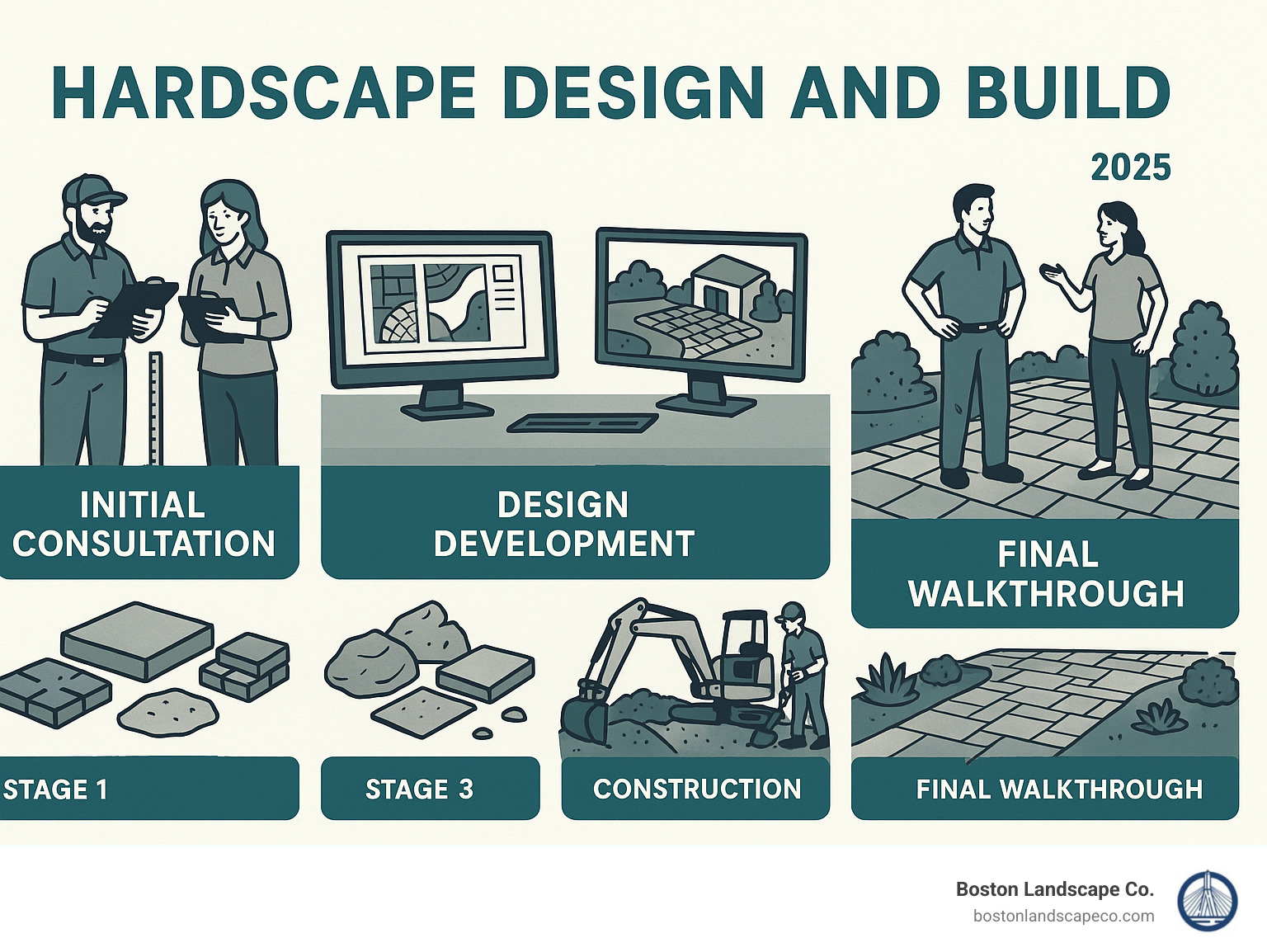 HARDSCAPE DESIGN AND BUILD

2025

INITIAL CONSULTATION

DESIGN DEVELOPMENT

FINAL WALKTHROUGH

STAGE 1

STAGE 3

CONSTRUCTION

FINAL WALKTHROUGH

Boston Landscape Co.
bostonlandscapeco.com