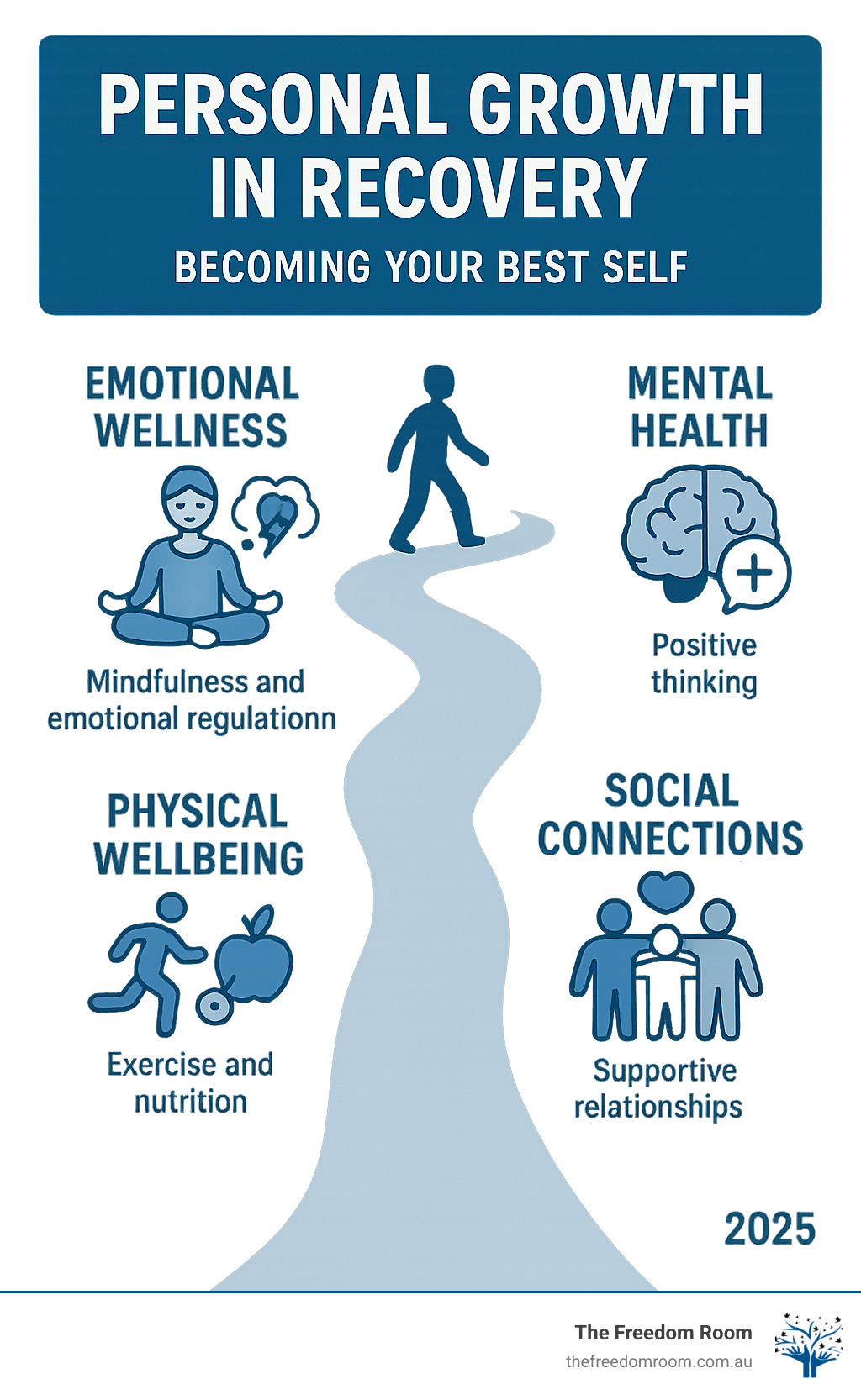 PERSONAL GROWTH IN RECOVERY

BECOMING YOUR BEST SELF

EMOTIONAL WELLNESS

Mindfulness and emotional regulationn

MENTAL HEALTH

Positive thinking

PHYSICAL WELLBEING

Exercise and nutrition

SOCIAL CONNECTIONS

Supportive relationships

2025

The Freedom Room
thefreedomroom.com.au