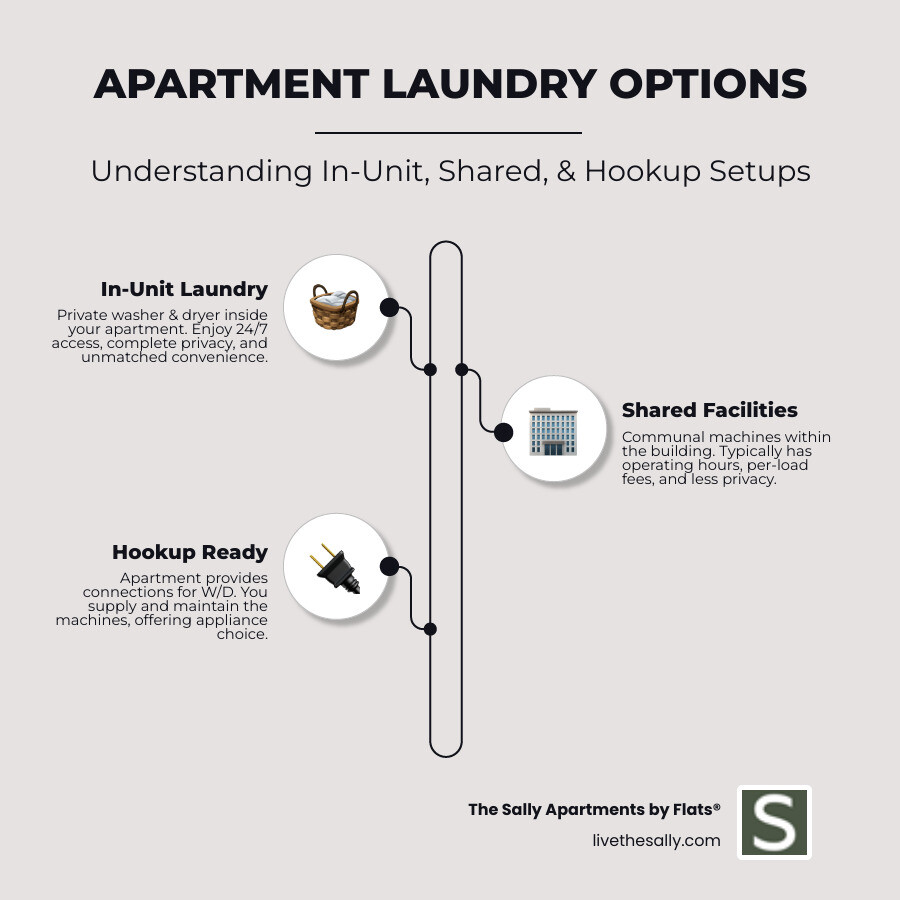 APARTMENT LAUNDRY OPTIONS

Understanding In-Unit, Shared, & Hookup Setups

In-Unit Laundry

Private washer & dryer inside your apartment. Enjoy 24/7 access, complete privacy, and unmatched convenience.

Shared Facilities

Communal machines within the building. Typically has operating hours, per-load fees, and less privacy.

Hookup Ready

Apartment provides connections for W/D. You supply and maintain the machines, offering appliance choice.

The Sally Apartments by Flats®

livethesally.com

S