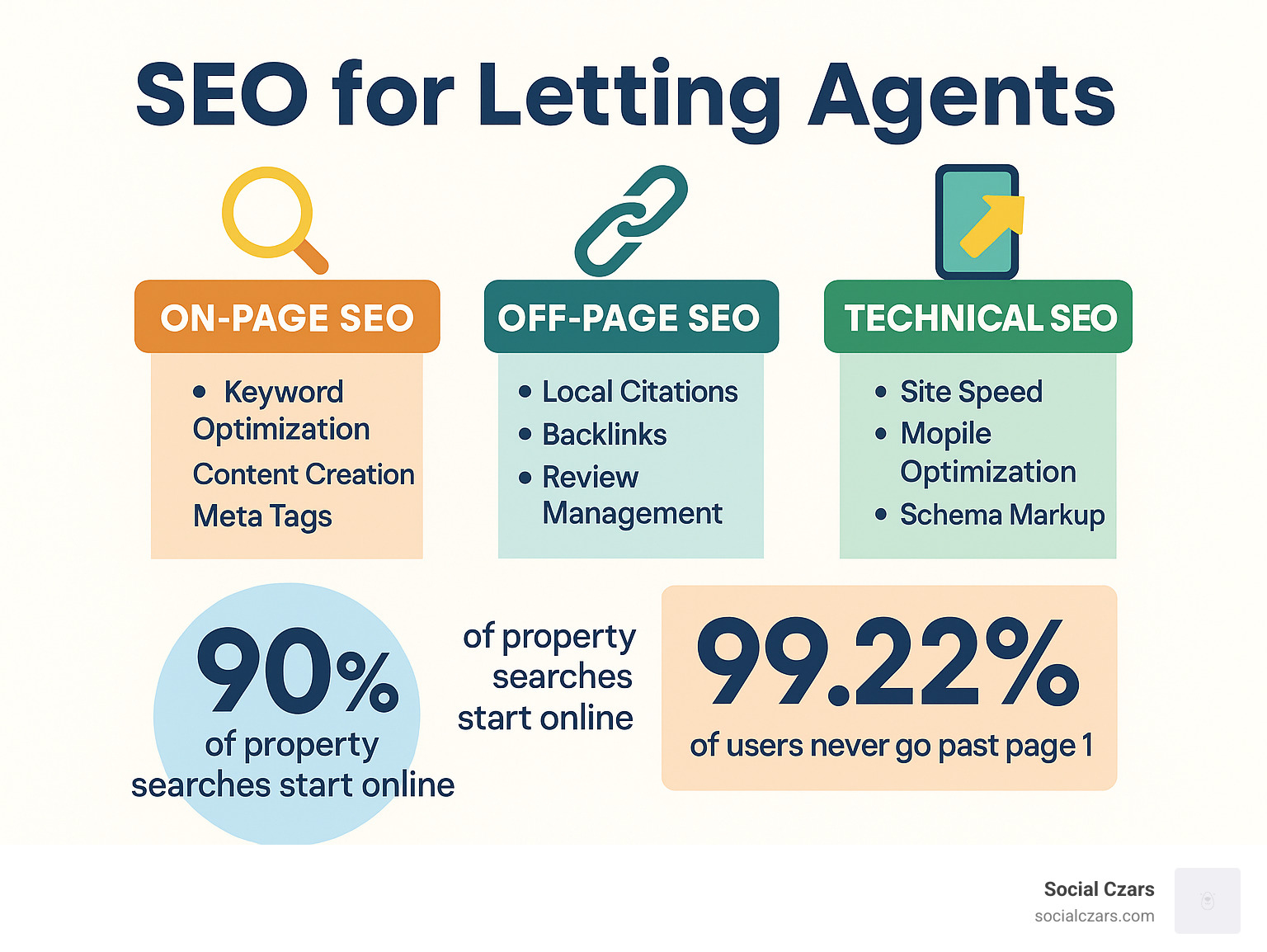 SEO for Letting Agents

ON-PAGE SEO

• Keyword Optimization
Content Creation
Meta Tags

OFF-PAGE SEO

• Local Citations
• Backlinks
• Review Management

TECHNICAL SEO

• Site Speed
• Mopile Optimization
• Schema Markup

90%
of property searches start online

of property searches start online

99.22%
of users never go past page 1

Social Czars
socialczars.com