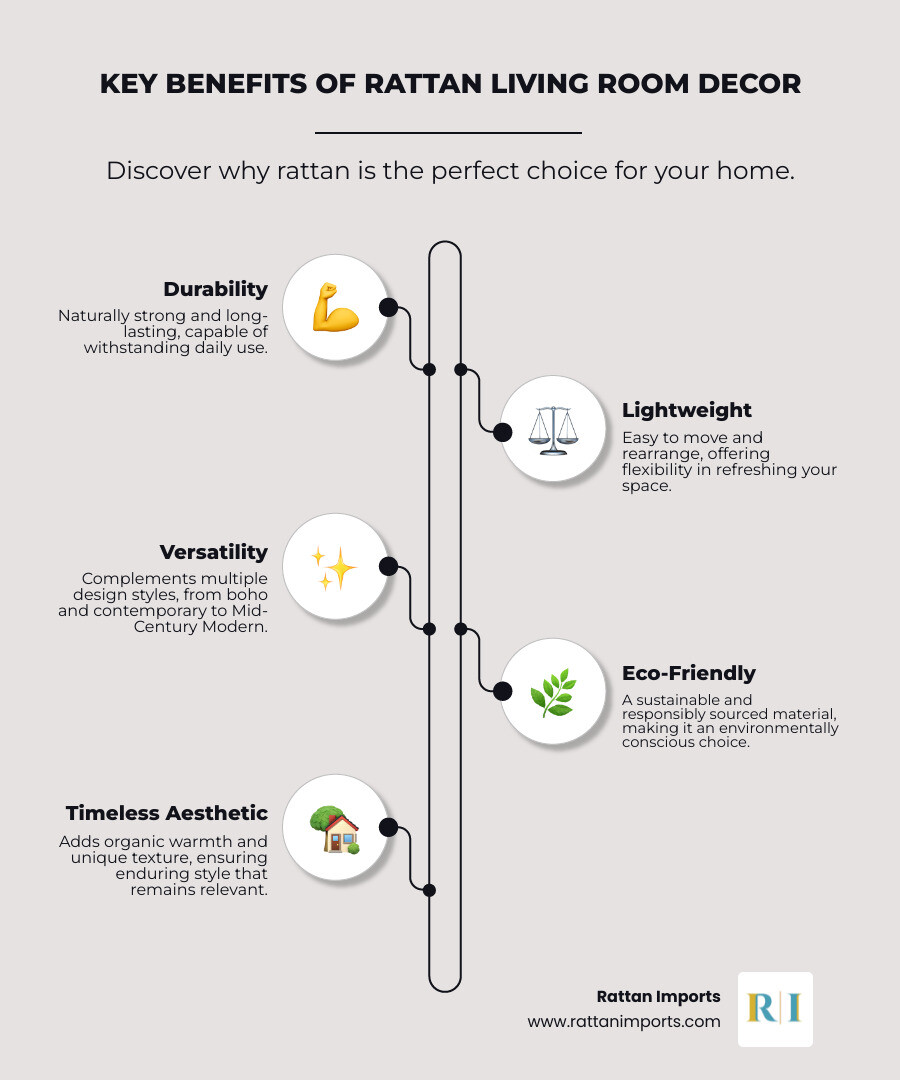 KEY BENEFITS OF RATTAN LIVING ROOM DECOR

Discover why rattan is the perfect choice for your home.

Durability
Naturally strong and long-lasting, capable of withstanding daily use.

Lightweight
Easy to move and rearrange, offering flexibility in refreshing your space.

Versatility
Complements multiple design styles, from boho and contemporary to Mid-Century Modern.

Eco-Friendly
A sustainable and responsibly sourced material, making it an environmentally conscious choice.

Timeless Aesthetic
Adds organic warmth and unique texture, ensuring enduring style that remains relevant.

Rattan Imports
www.rattanimports.com

R I