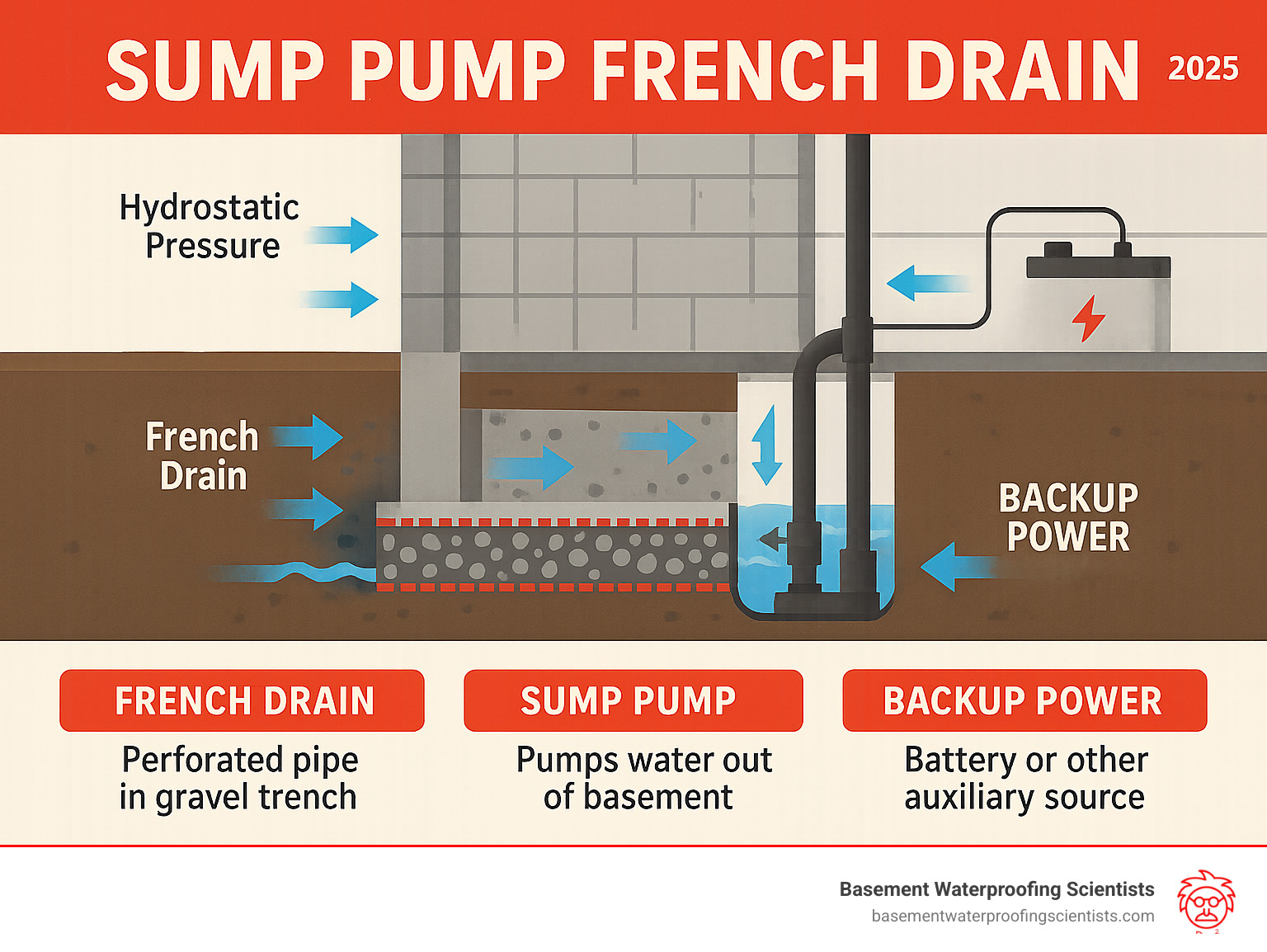 SUMP PUMP FRENCH DRAIN 2025

Hydrostatic Pressure

French Drain

BACKUP POWER

FRENCH DRAIN
Perforated pipe in gravel trench

SUMP PUMP
Pumps water out of basement

BACKUP POWER
Battery or other auxiliary source

Basement Waterproofing Scientists
basementwaterproofingscientists.com