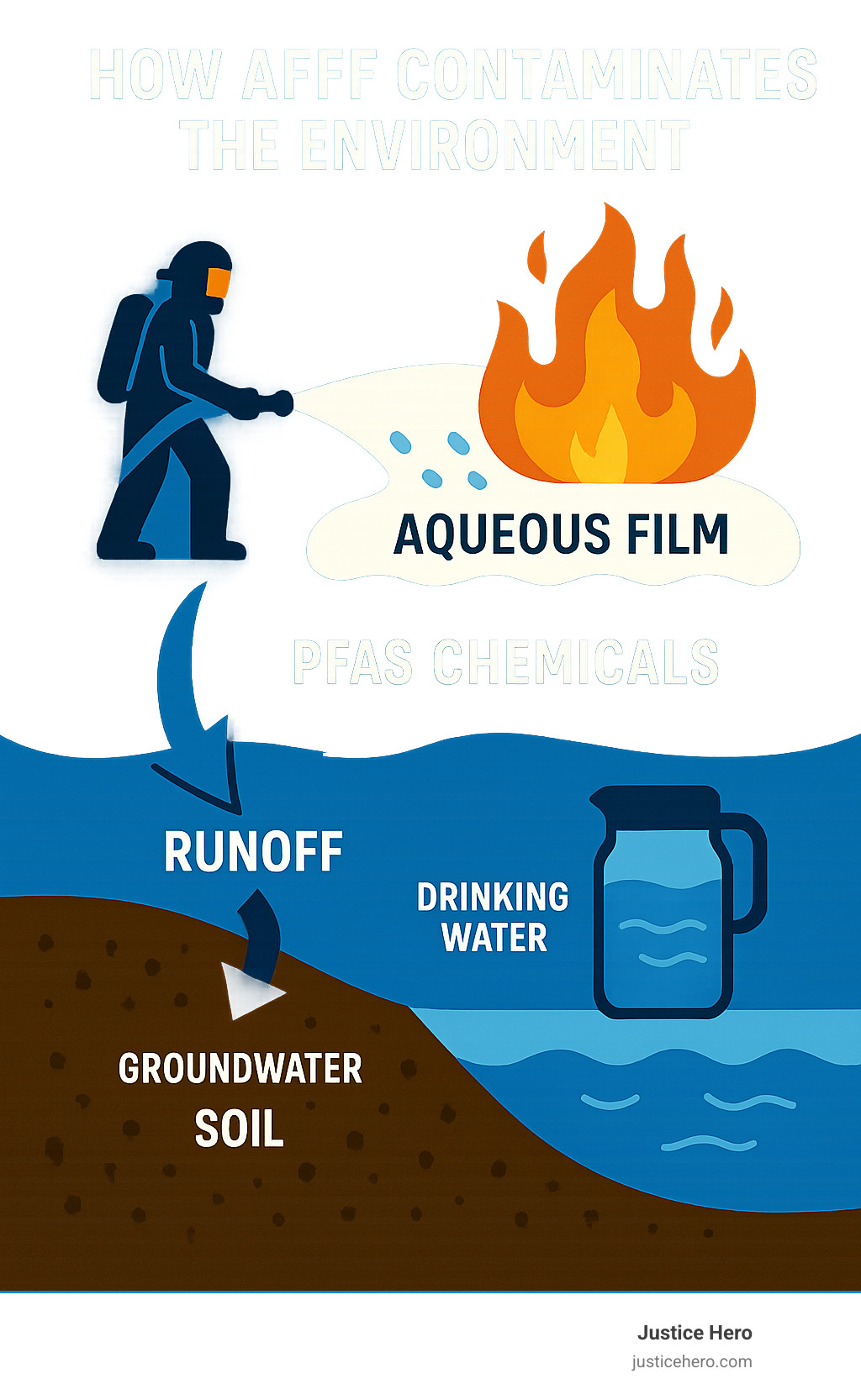 HOW AFFF CONTAMINATES THE ENVIRONMENT

AQUEOUS FILM

PFAS CHEMICALS

RUNOFF

DRINKING WATER

GROUNDWATER

SOIL

Justice Hero
justicehero.com