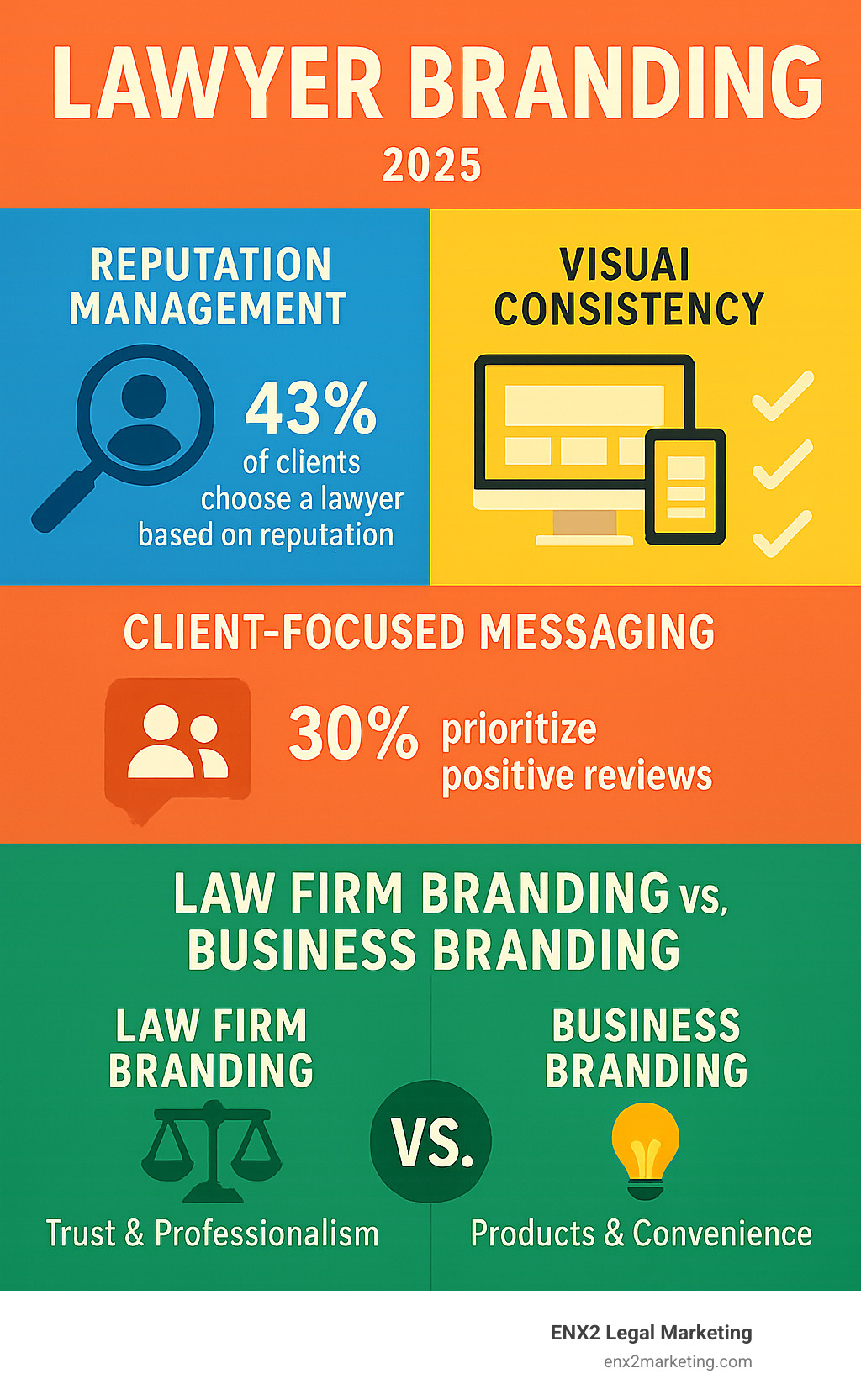 LAWYER BRANDING

2025

REPUTATION MANAGEMENT

43% of clients choose a lawyer based on reputation

VISUAI CONSISTENCY

CLIENT-FOCUSED MESSAGING

30% prioritize positive reviews

LAW FIRM BRANDING vs, BUSINESS BRANDING

LAW FIRM BRANDING

Trust & Professionalism

VS.

BUSINESS BRANDING

Products & Convenience

ENX2 Legal Marketing
enx2marketing.com