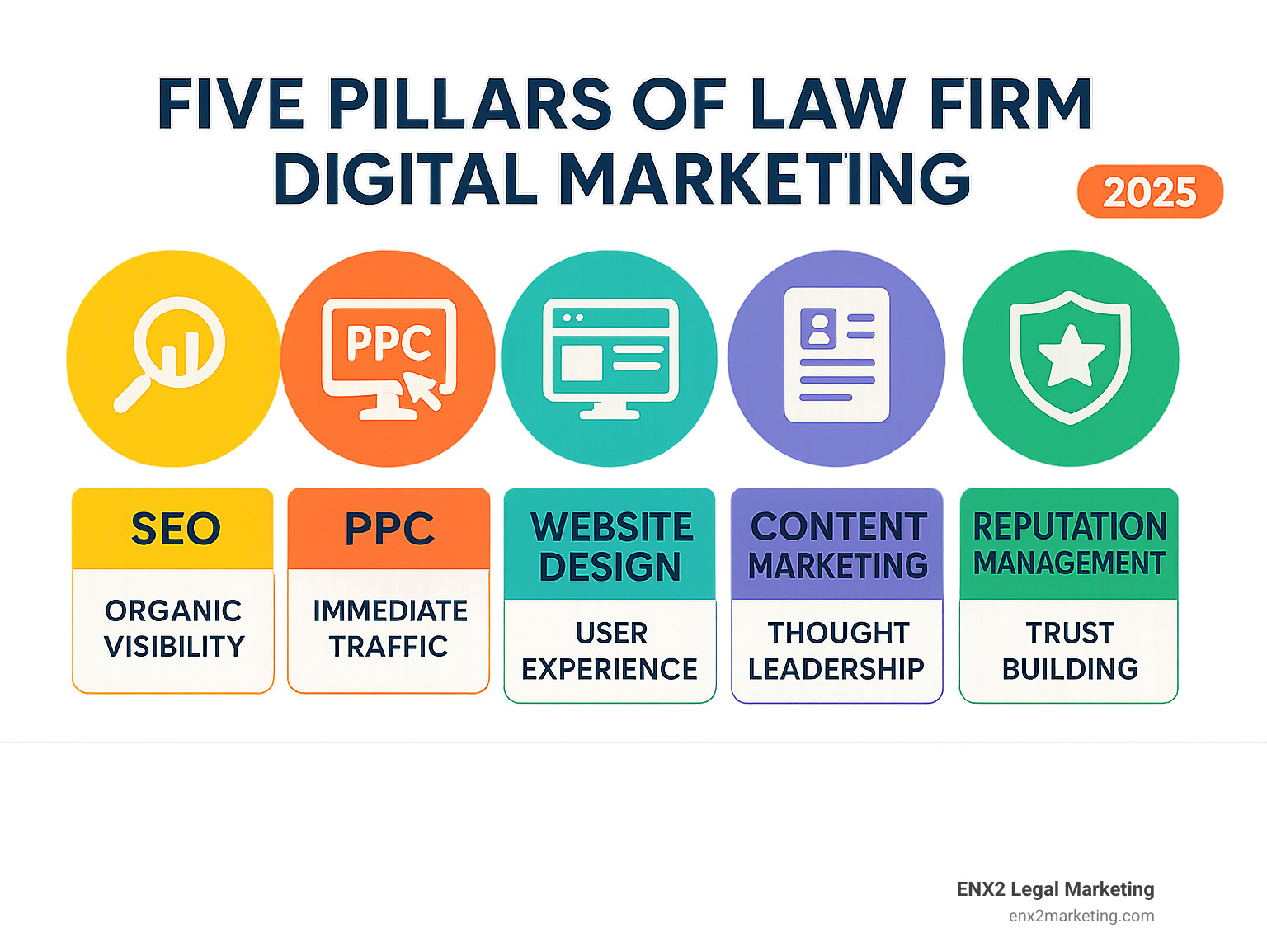 FIVE PILLARS OF LAW FIRM DIGITAL MARKETING

2025

PPC

SEO

ORGANIC VISIBILITY

PPC

IMMEDIATE TRAFFIC

WEBSITE DESIGN

USER EXPERIENCE

CONTENT MARKETING

THOUGHT LEADERSHIP

REPUTATION MANAGEMENT

TRUST BUILDING

ENX2 Legal Marketing
enx2marketing.com