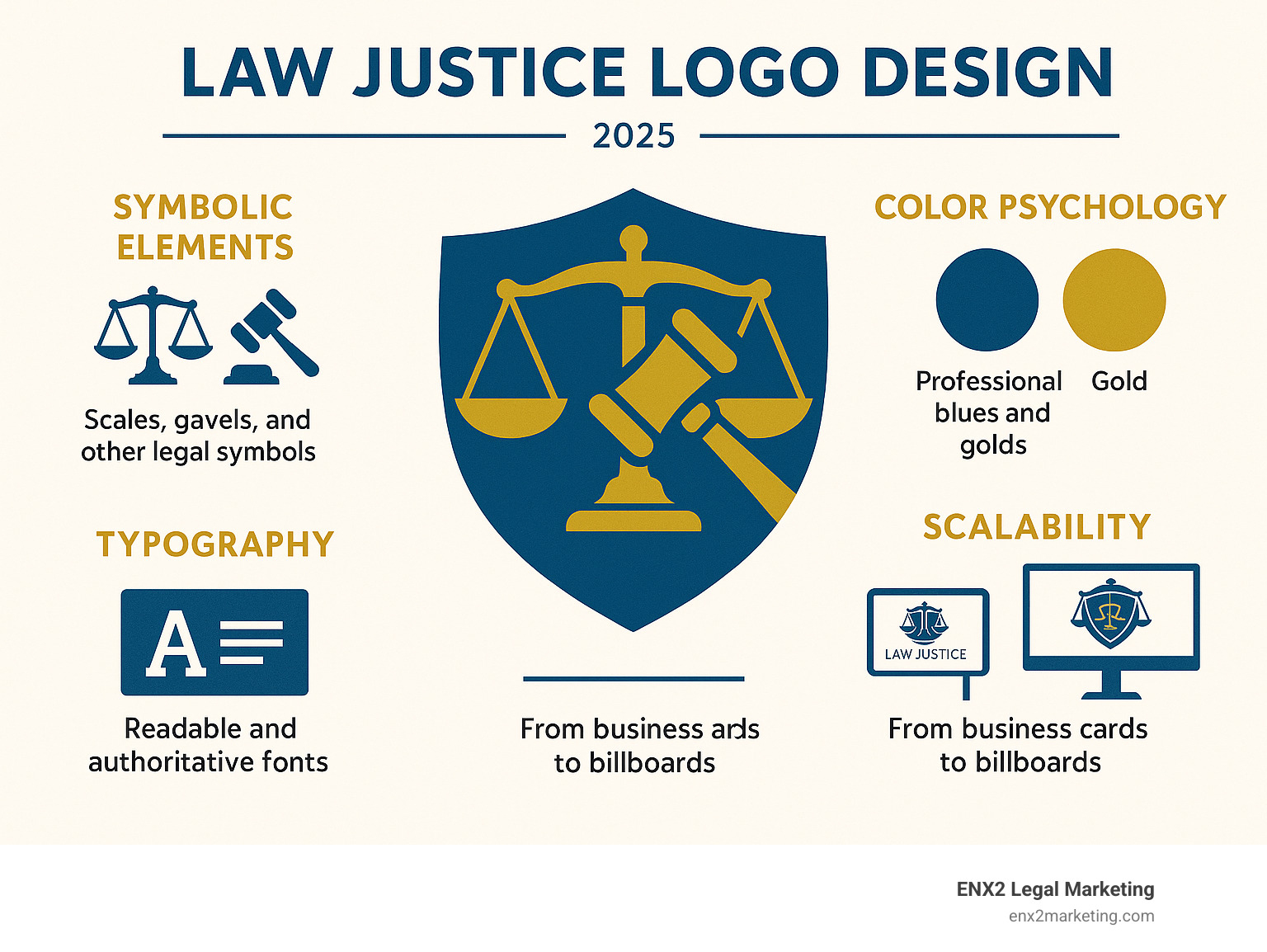 LAW JUSTICE LOGO DESIGN

2025

SYMBOLIC ELEMENTS

Scales, gavels, and other legal symbols

TYPOGRAPHY

A

Readable and authoritative fonts

From business ards to billboards

COLOR PSYCHOLOGY

Professional blues and golds

Gold

SCALABILITY

LAW JUSTICE

From business cards to billboards

ENX2 Legal Marketing
enx2marketing.com