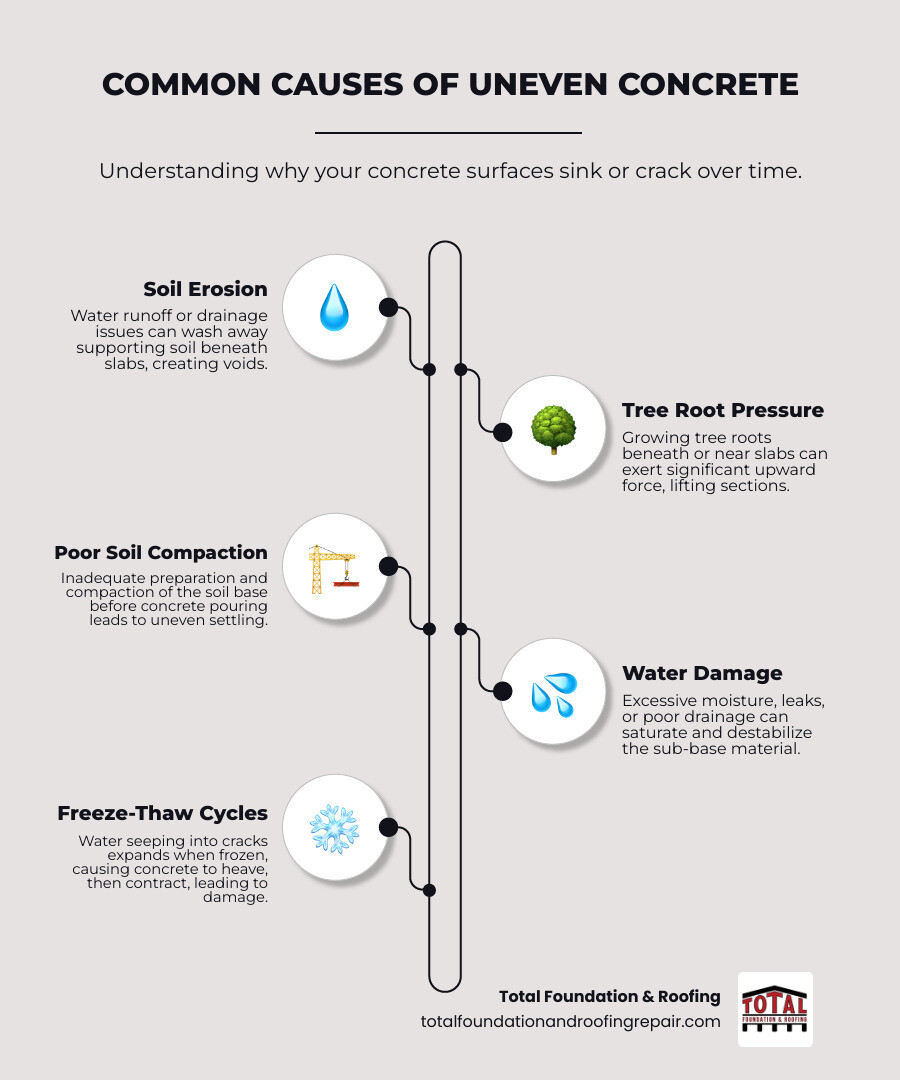 COMMON CAUSES OF UNEVEN CONCRETE

Understanding why your concrete surfaces sink or crack over time.

Soil Erosion
Water runoff or drainage issues can wash away supporting soil beneath slabs, creating voids.

Tree Root Pressure
Growing tree roots beneath or near slabs can exert significant upward force, lifting sections.

Poor Soil Compaction
Inadequate preparation and compaction of the soil base before concrete pouring leads to uneven settling.

Water Damage
Excessive moisture, leaks, or poor drainage can saturate and destabilize the sub-base material.

Freeze-Thaw Cycles
Water seeping into cracks expands when frozen, causing concrete to heave, then contract, leading to damage.

Total Foundation & Roofing
totalfoundationandroofingrepair.com

TOTAL
FOUNDATION & ROOFING