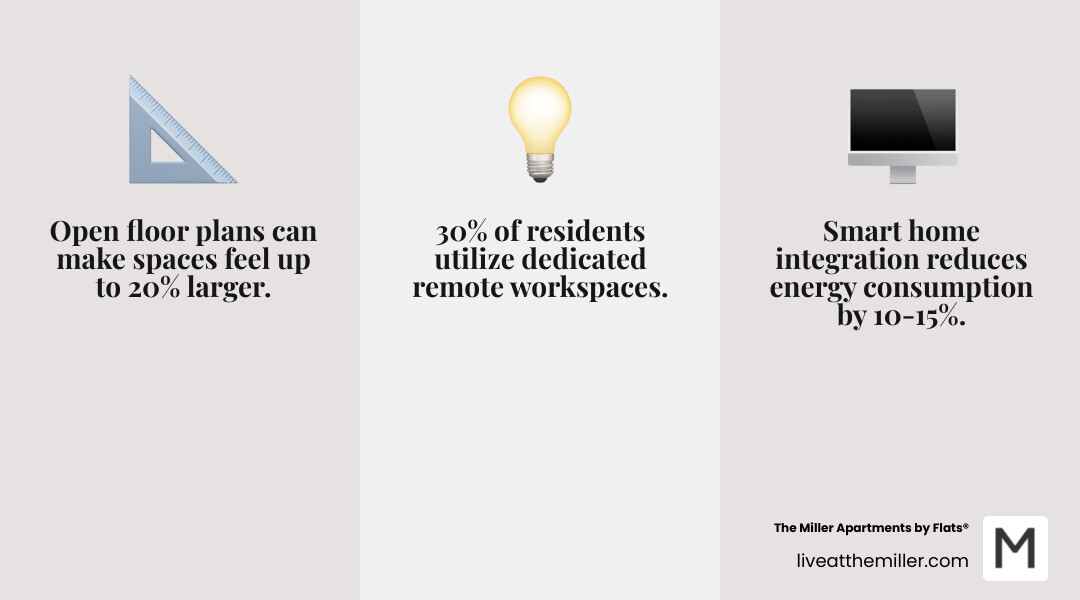 Open floor plans can make spaces feel up to 20% larger.

30% of residents utilize dedicated remote workspaces.

Smart home integration reduces energy consumption by 10-15%.

The Miller Apartments by Flats®

liveatthemiller.com

M