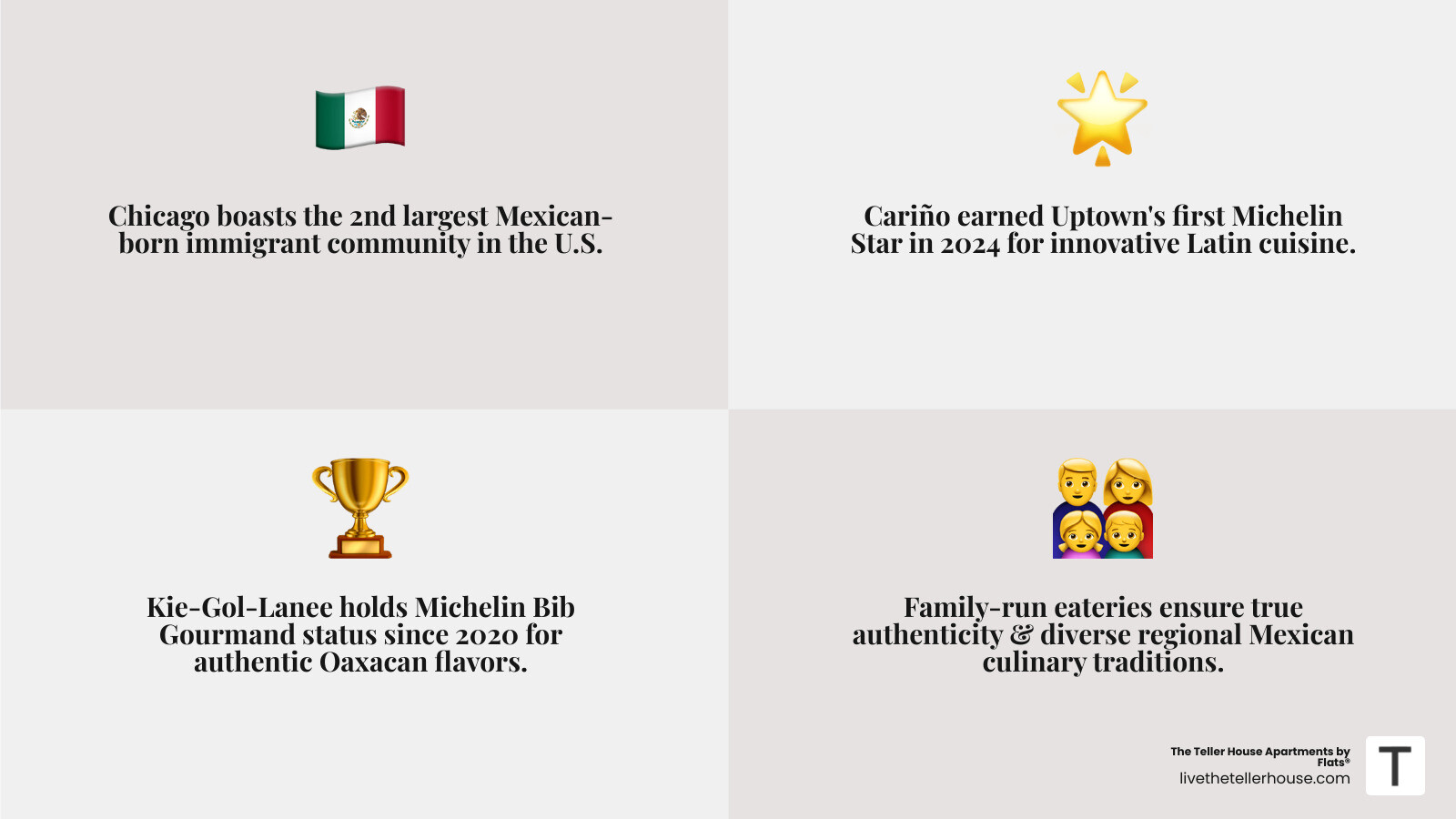 Chicago boasts the 2nd largest Mexican-born immigrant community in the U.S.

Cariño earned Uptown's first Michelin Star in 2024 for innovative Latin cuisine.

Kie-Gol-Lanee holds Michelin Bib Gourmand status since 2020 for authentic Oaxacan flavors.

Family-run eateries ensure true authenticity & diverse regional Mexican culinary traditions.

The Teller House Apartments by Flats®
livethetellerhouse.com

T