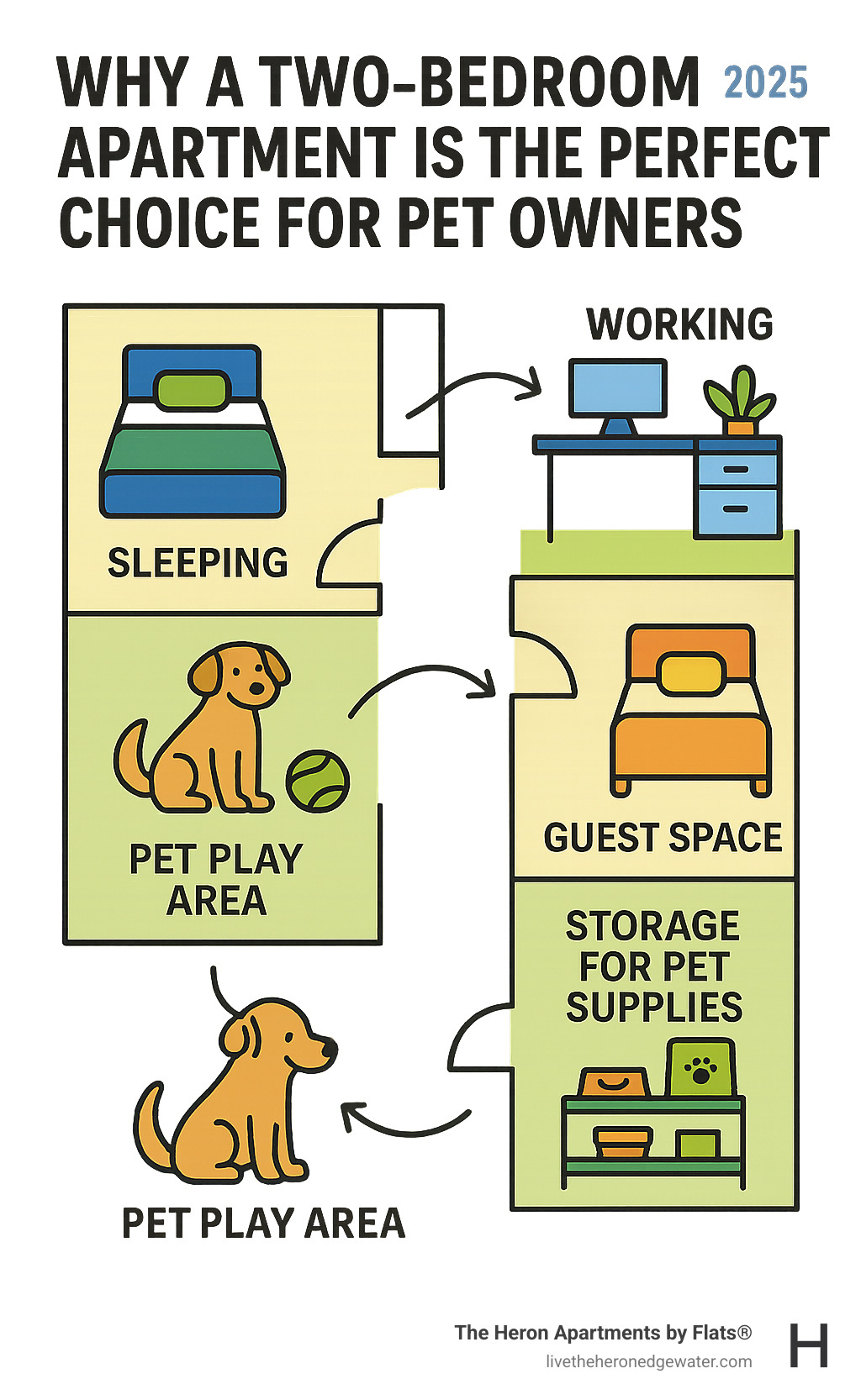 WHY A TWO-BEDROOM APARTMENT IS THE PERFECT CHOICE FOR PET OWNERS 2025

WORKING

SLEEPING

PET PLAY AREA

GUEST SPACE

STORAGE FOR PET SUPPLIES

PET PLAY AREA

The Heron Apartments by Flats®
livetheheronedgewater.com

H