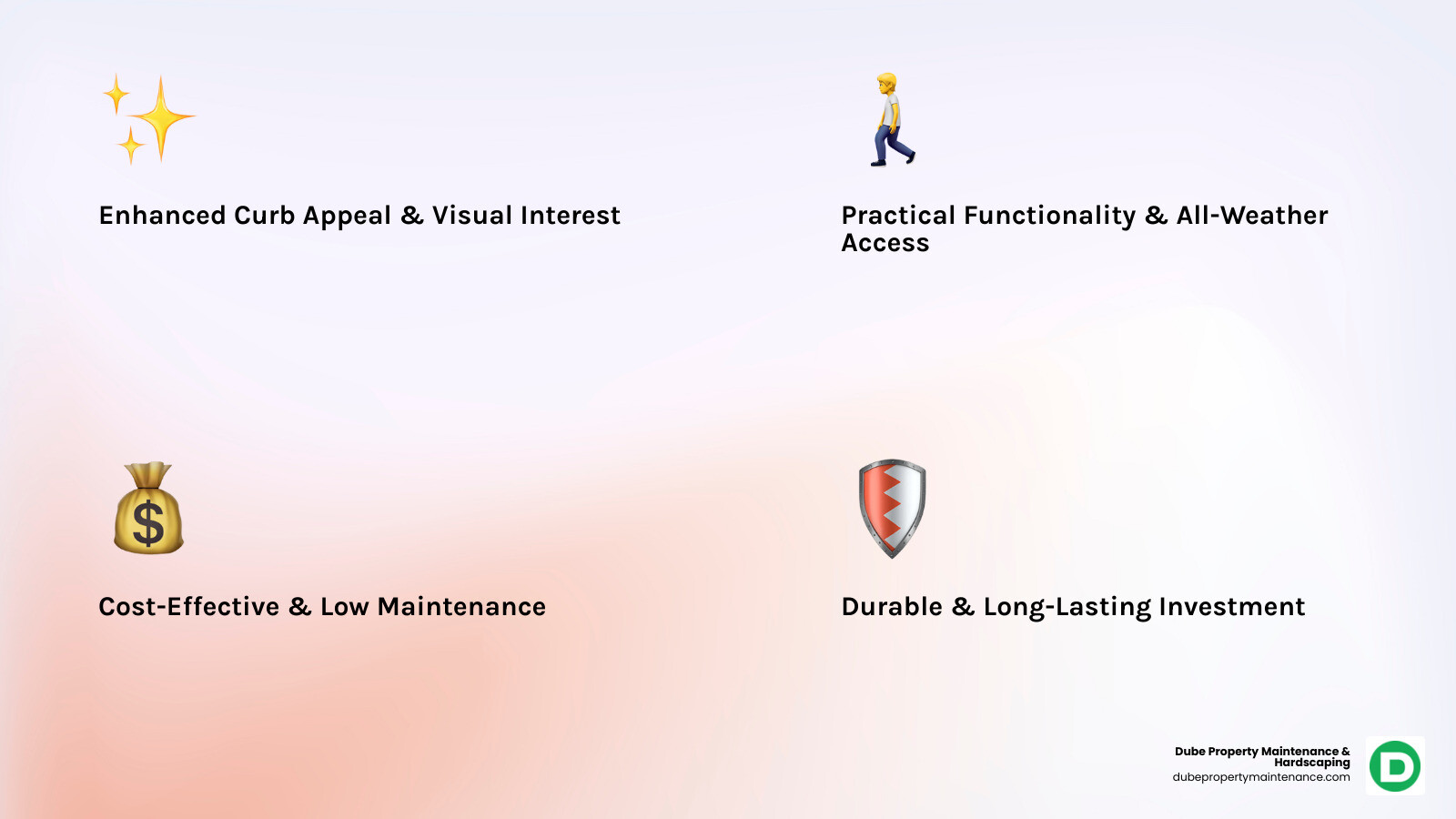 Enhanced Curb Appeal & Visual Interest

Practical Functionality & All-Weather Access

Cost-Effective & Low Maintenance

Durable & Long-Lasting Investment

Dube Property Maintenance & Hardscaping
dubepropertymaintenance.com

D