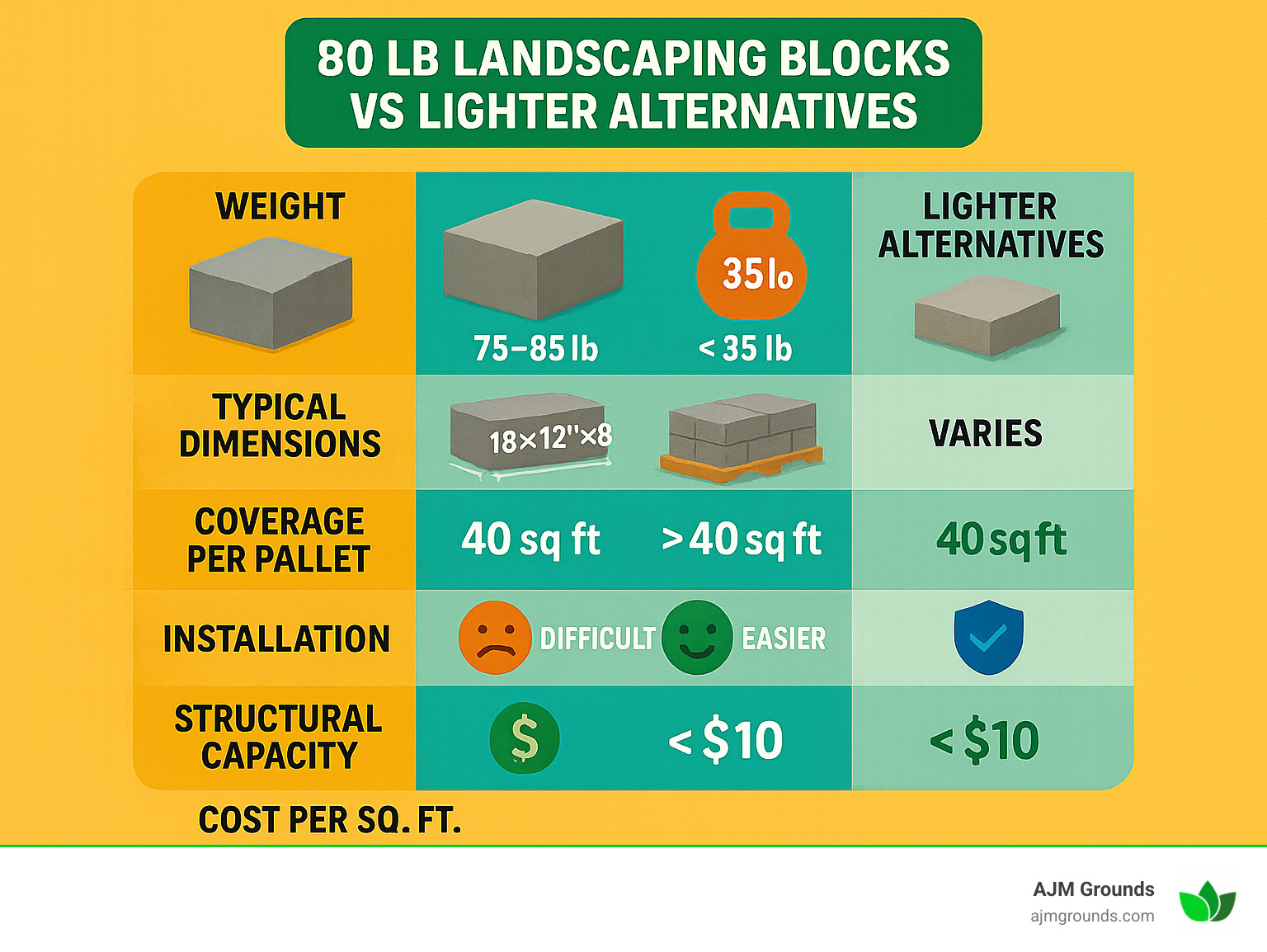 80 LB LANDSCAPING BLOCKS VS LIGHTER ALTERNATIVES

| WEIGHT | 75–85 lb | 35 lo < 35 lb | LIGHTER ALTERNATIVES |
|---|---|---|---|
| TYPICAL DIMENSIONS | 18×12"×8 | | VARIES |
| COVERAGE PER PALLET | 40 sq ft | > 40 sq ft | 40 sq ft |
| INSTALLATION | DIFFICULT | EASIER | |
| STRUCTURAL CAPACITY | $ | < $10 | < $10 |

COST PER SQ. FT.

AJM Grounds
ajmgrounds.com