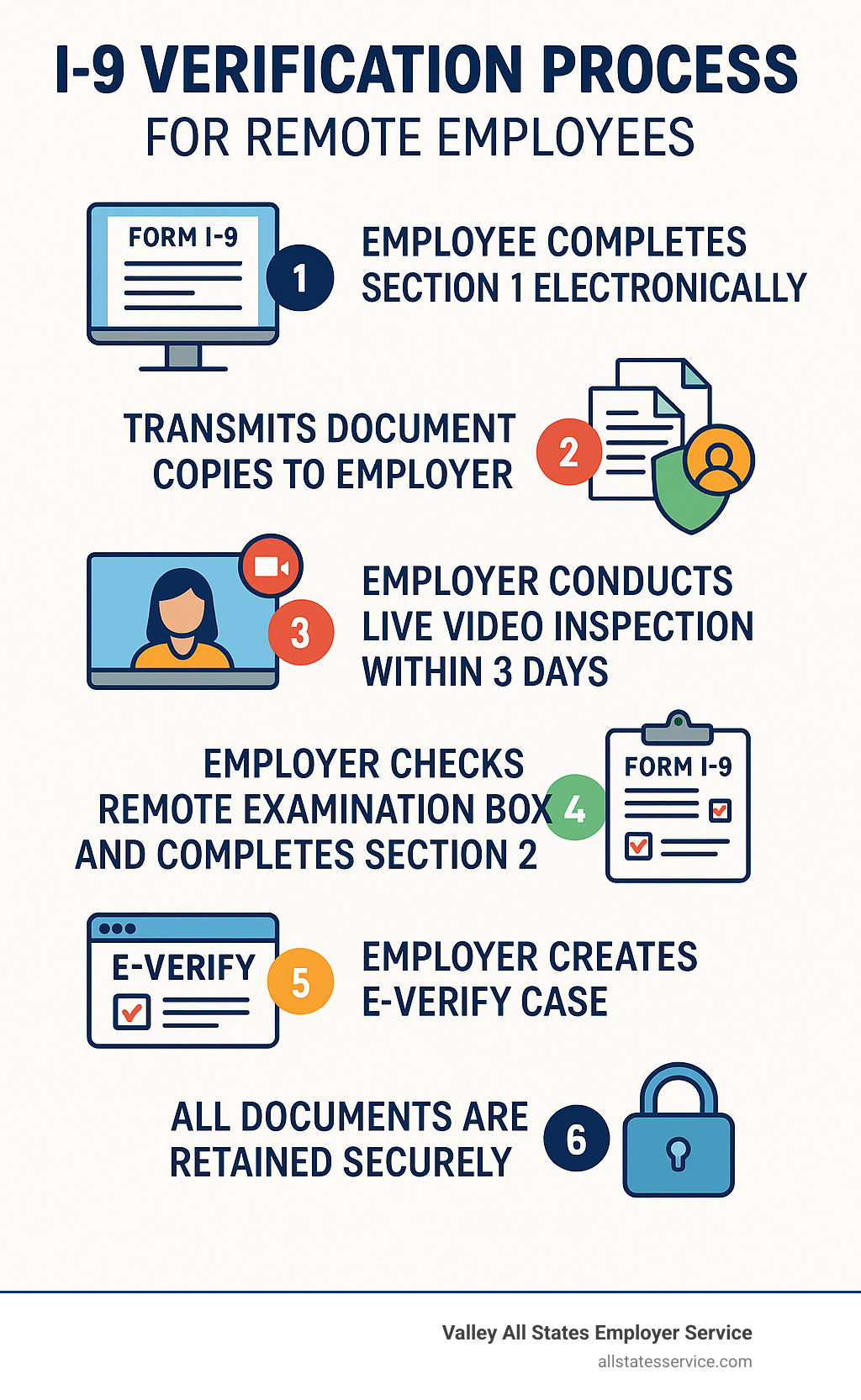 I-9 VERIFICATION PROCESS
FOR REMOTE EMPLOYEES

FORM I-9

1

EMPLOYEE COMPLETES SECTION 1 ELECTRONICALLY

TRANSMITS DOCUMENT COPIES TO EMPLOYER

2

3

EMPLOYER CONDUCTS LIVE VIDEO INSPECTION WITHIN 3 DAYS

EMPLOYER CHECKS REMOTE EXAMINATION BOX AND COMPLETES SECTION 2

4

FORM I-9

E-VERIFY

5

EMPLOYER CREATES E-VERIFY CASE

ALL DOCUMENTS ARE RETAINED SECURELY

6

Valley All States Employer Service
allstatesservice.com