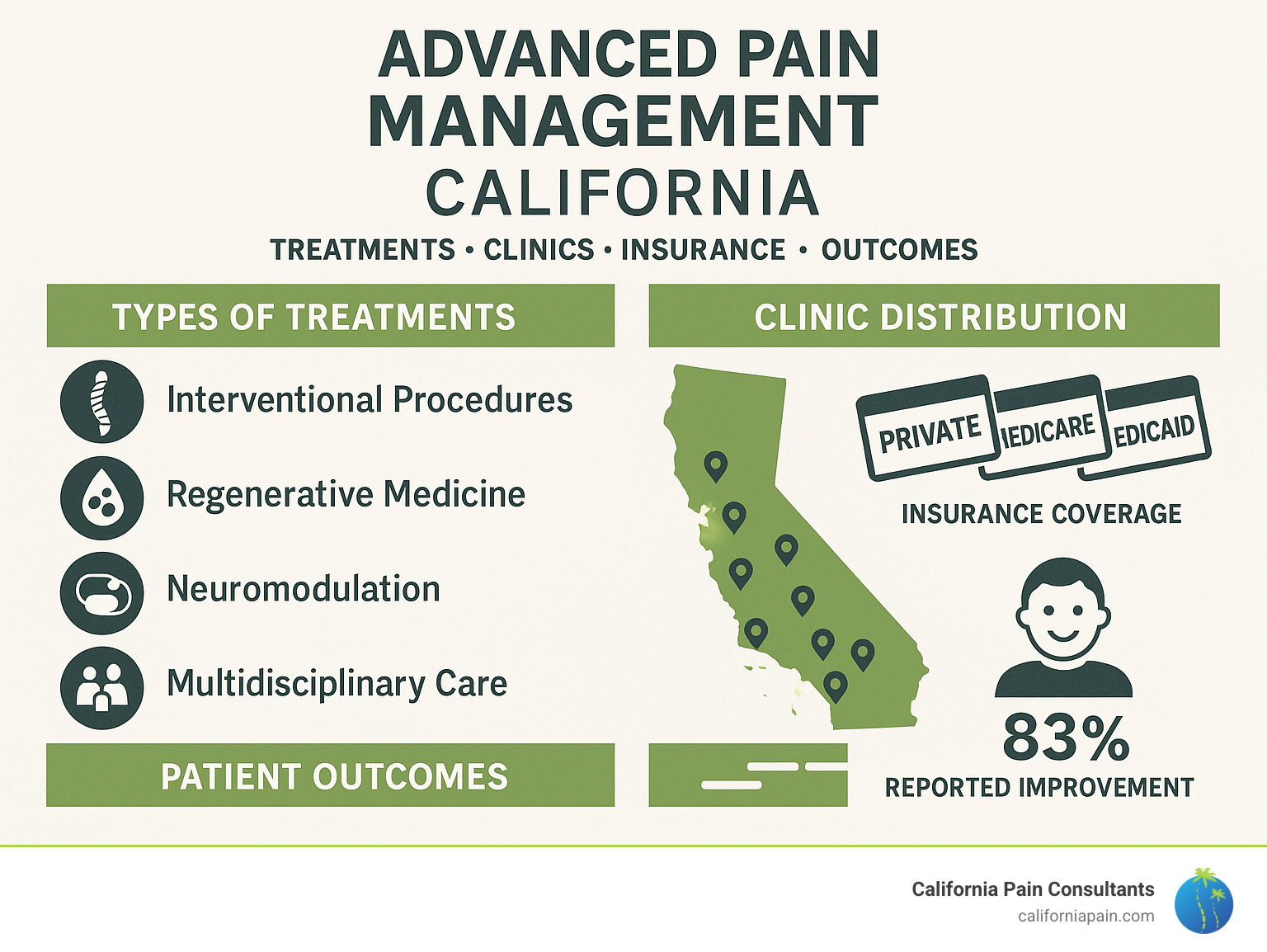 ADVANCED PAIN MANAGEMENT
CALIFORNIA
TREATMENTS • CLINICS • INSURANCE • OUTCOMES

TYPES OF TREATMENTS

Interventional Procedures

Regenerative Medicine

Neuromodulation

Multidisciplinary Care

PATIENT OUTCOMES

CLINIC DISTRIBUTION

PRIVATE
IEDICARE
EDICAID

INSURANCE COVERAGE

83%
REPORTED IMPROVEMENT

California Pain Consultants
californiapain.com