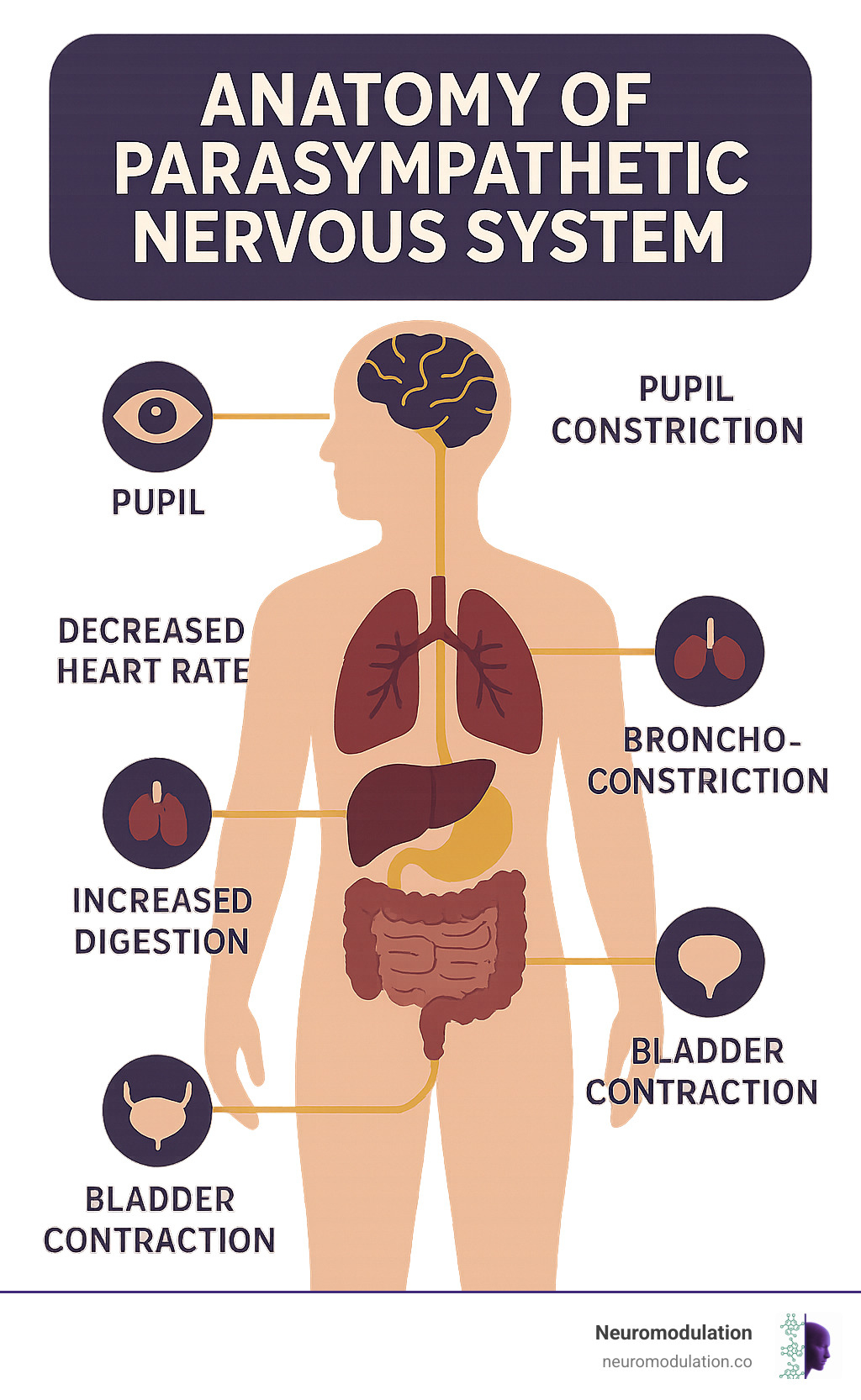 ANATOMY OF PARASYMPATHETIC NERVOUS SYSTEM

PUPIL

PUPIL CONSTRICTION

DECREASED HEART RATE

BRONCHO-CONSTRICTION

INCREASED DIGESTION

BLADDER CONTRACTION

BLADDER CONTRACTION

Neuromodulation
neuromodulation.co