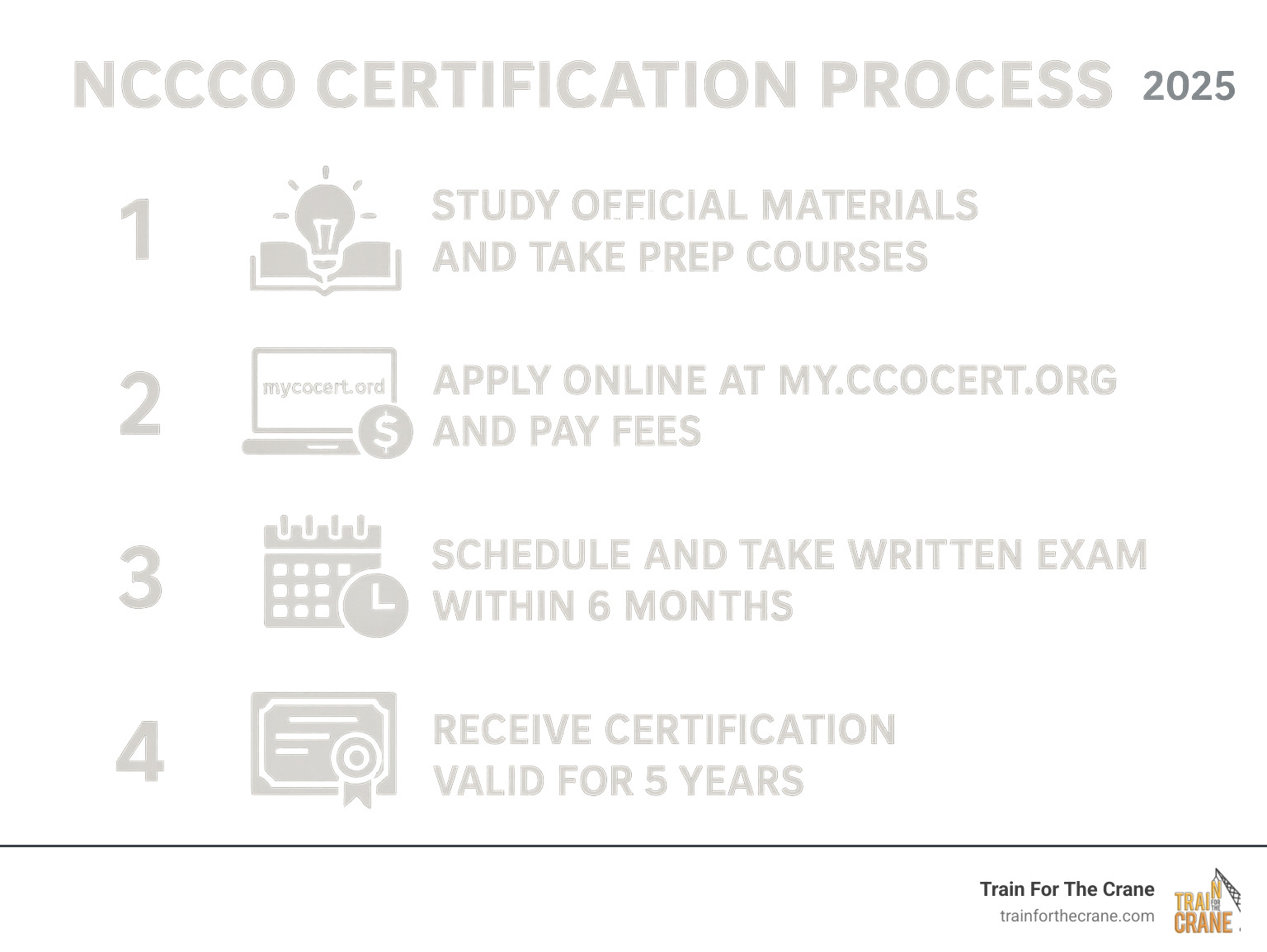 NCCCO CERTIFICATION PROCESS 2025

1 STUDY OFFICIAL MATERIALS AND TAKE PREP COURSES

2 mycocert.ord APPLY ONLINE AT MY.CCOCERT.ORG AND PAY FEES

3 SCHEDULE AND TAKE WRITTEN EXAM WITHIN 6 MONTHS

4 RECEIVE CERTIFICATION VALID FOR 5 YEARS

Train For The Crane
trainforthecrane.com

TRAIN FOR THE CRANE