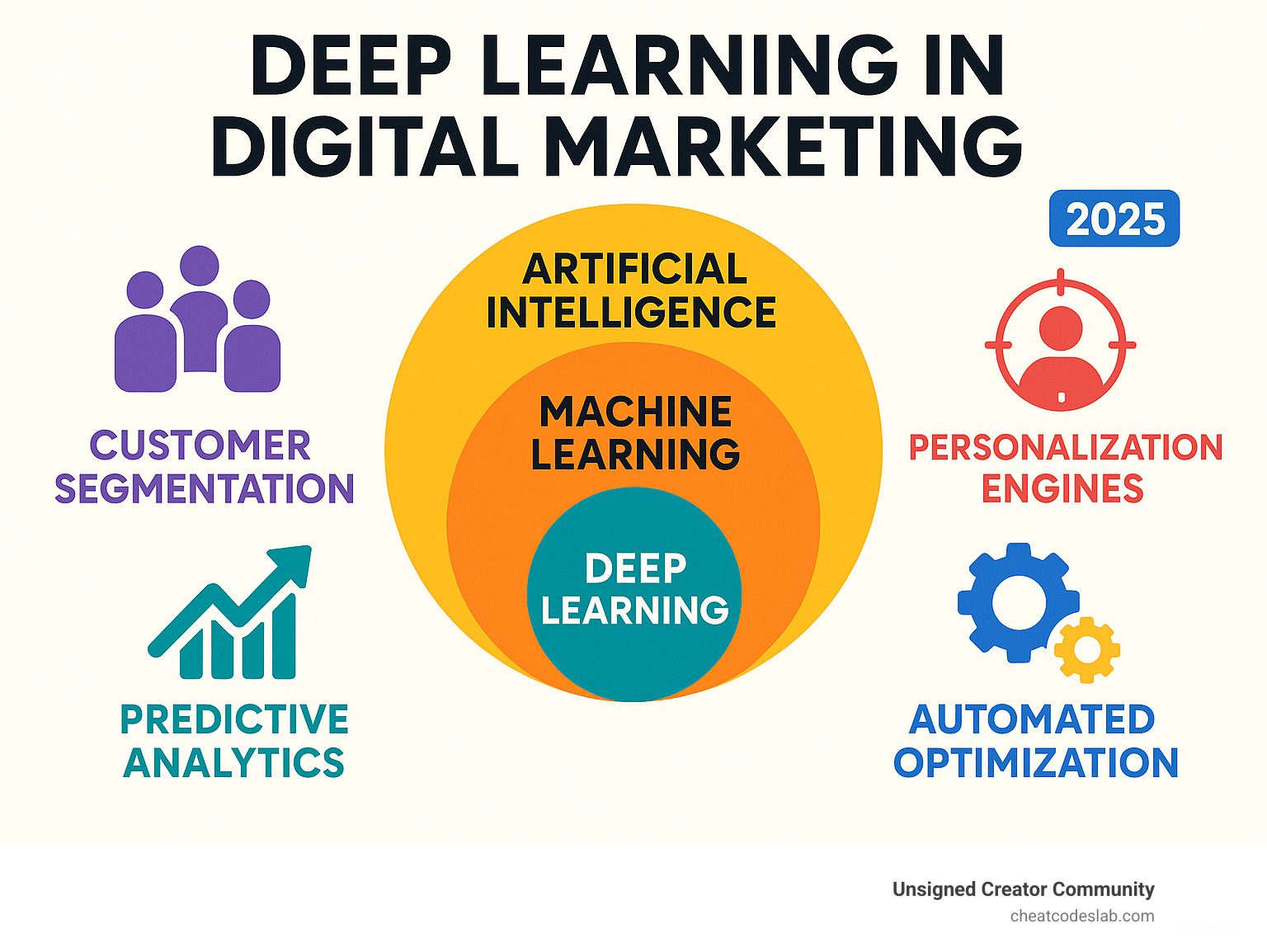 DEEP LEARNING IN DIGITAL MARKETING

2025

CUSTOMER SEGMENTATION

ARTIFICIAL INTELLIGENCE

MACHINE LEARNING

DEEP LEARNING

PERSONALIZATION ENGINES

PREDICTIVE ANALYTICS

AUTOMATED OPTIMIZATION

Unsigned Creator Community
cheatcodeslab.com