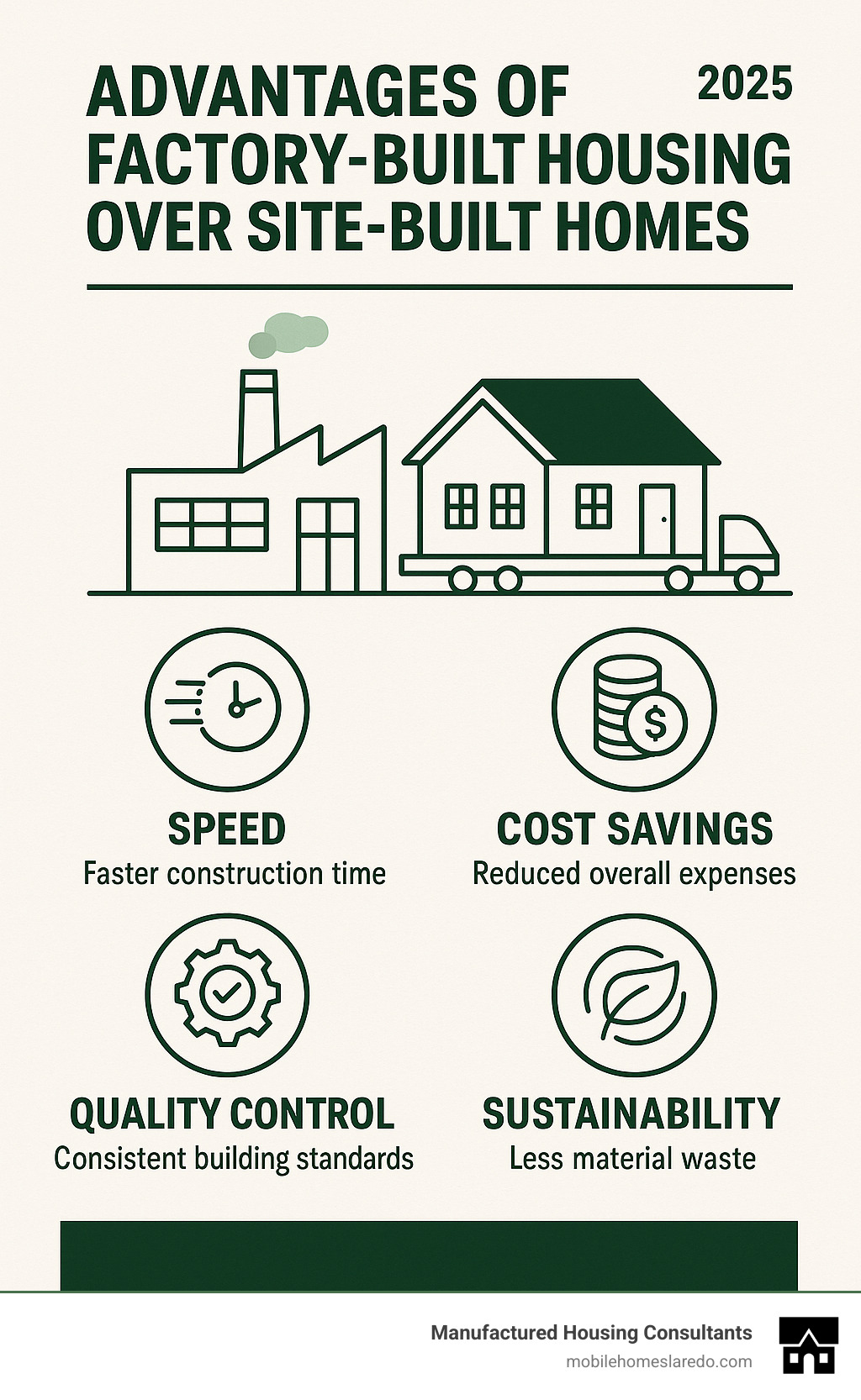 ADVANTAGES OF FACTORY-BUILT HOUSING OVER SITE-BUILT HOMES

2025

SPEED
Faster construction time

COST SAVINGS
Reduced overall expenses

QUALITY CONTROL
Consistent building standards

SUSTAINABILITY
Less material waste

Manufactured Housing Consultants
mobilehomeslaredo.com