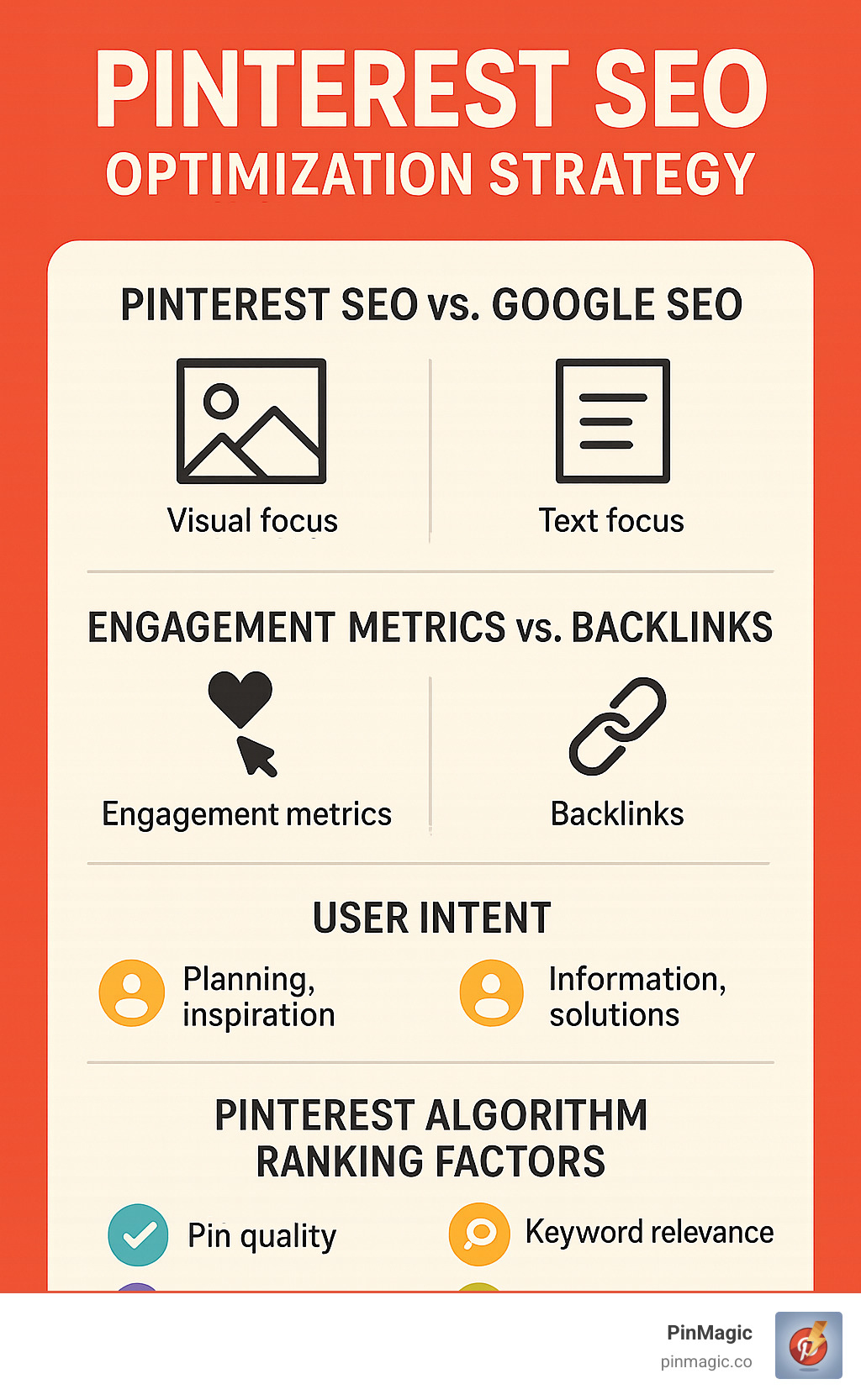 PINTEREST SEO
OPTIMIZATION STRATEGY

PINTEREST SEO vs. GOOGLE SEO

Visual focus

Text focus

ENGAGEMENT METRICS vs. BACKLINKS

Engagement metrics

Backlinks

USER INTENT

Planning, inspiration

Information, solutions

PINTEREST ALGORITHM RANKING FACTORS

Pin quality

Keyword relevance

PinMagic
pinmagic.co