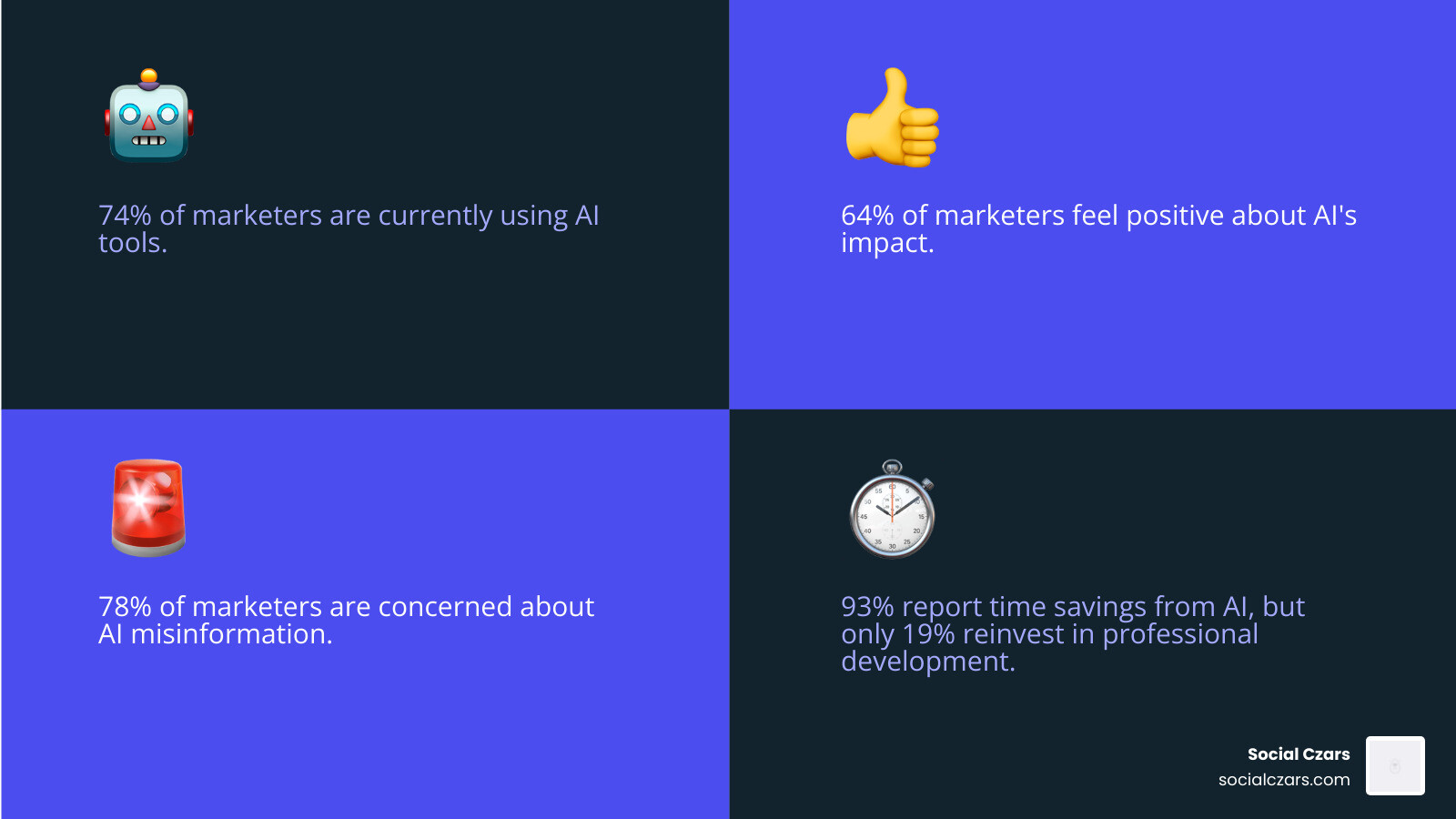 74% of marketers are currently using AI tools.

64% of marketers feel positive about AI's impact.

78% of marketers are concerned about AI misinformation.

93% report time savings from AI, but only 19% reinvest in professional development.

Social Czars
socialczars.com