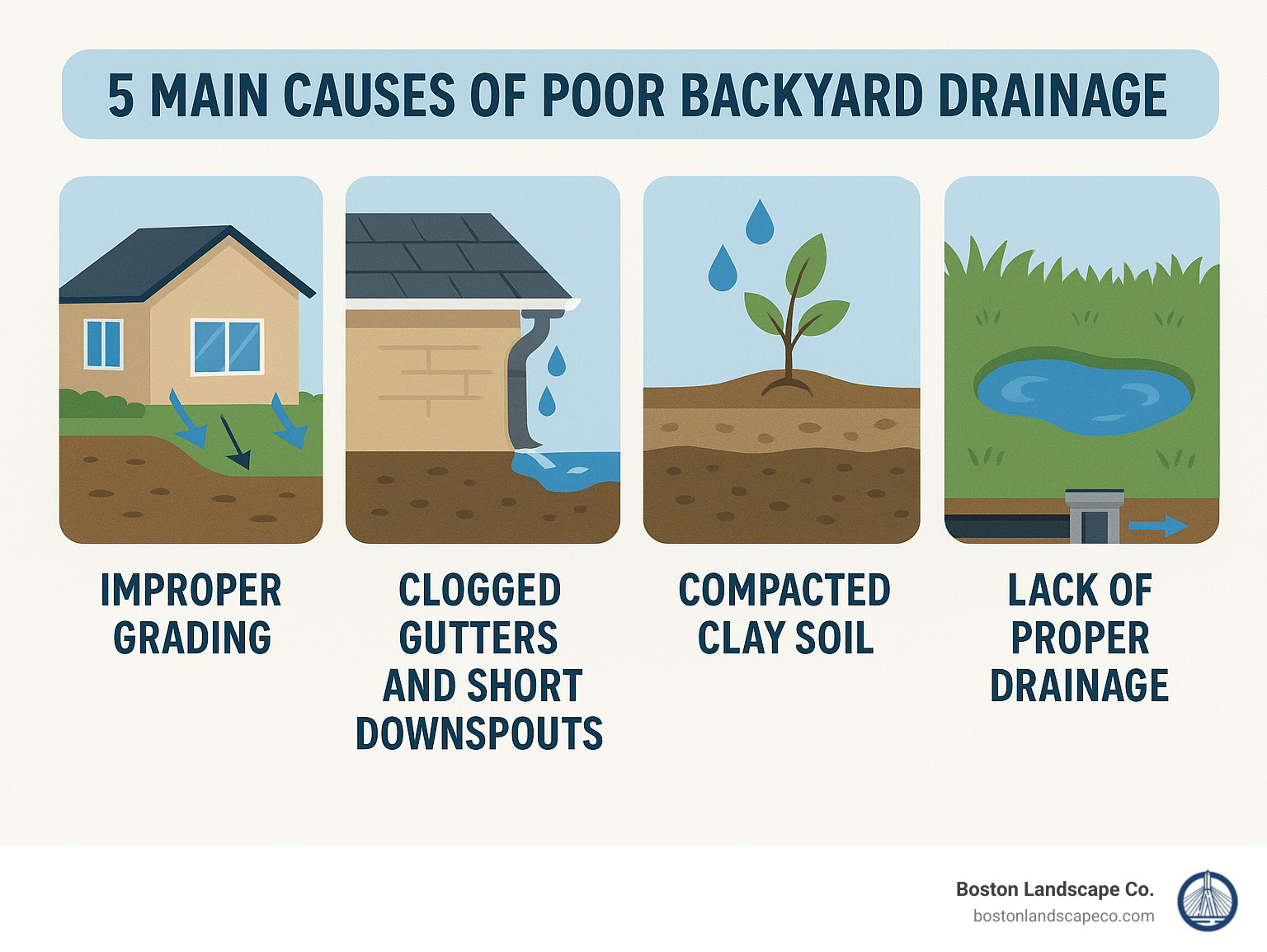 5 MAIN CAUSES OF POOR BACKYARD DRAINAGE

IMPROPER GRADING

CLOGGED GUTTERS AND SHORT DOWNSPOUTS

COMPACTED CLAY SOIL

LACK OF PROPER DRAINAGE

Boston Landscape Co.
bostonlandscapeco.com