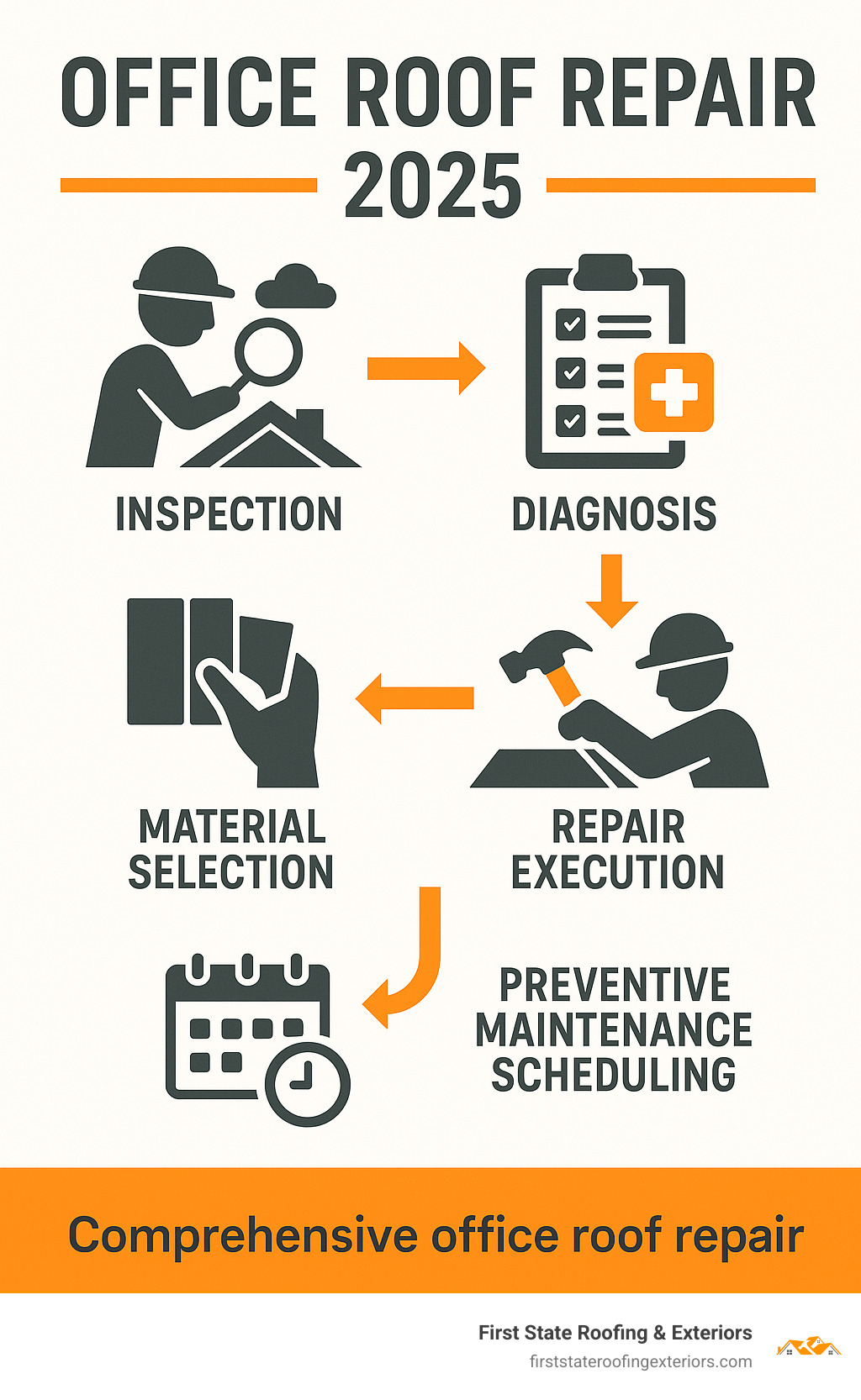 OFFICE ROOF REPAIR 2025

INSPECTION

DIAGNOSIS

MATERIAL SELECTION

REPAIR EXECUTION

PREVENTIVE MAINTENANCE SCHEDULING

Comprehensive office roof repair

First State Roofing & Exteriors
firststateroofingexteriors.com