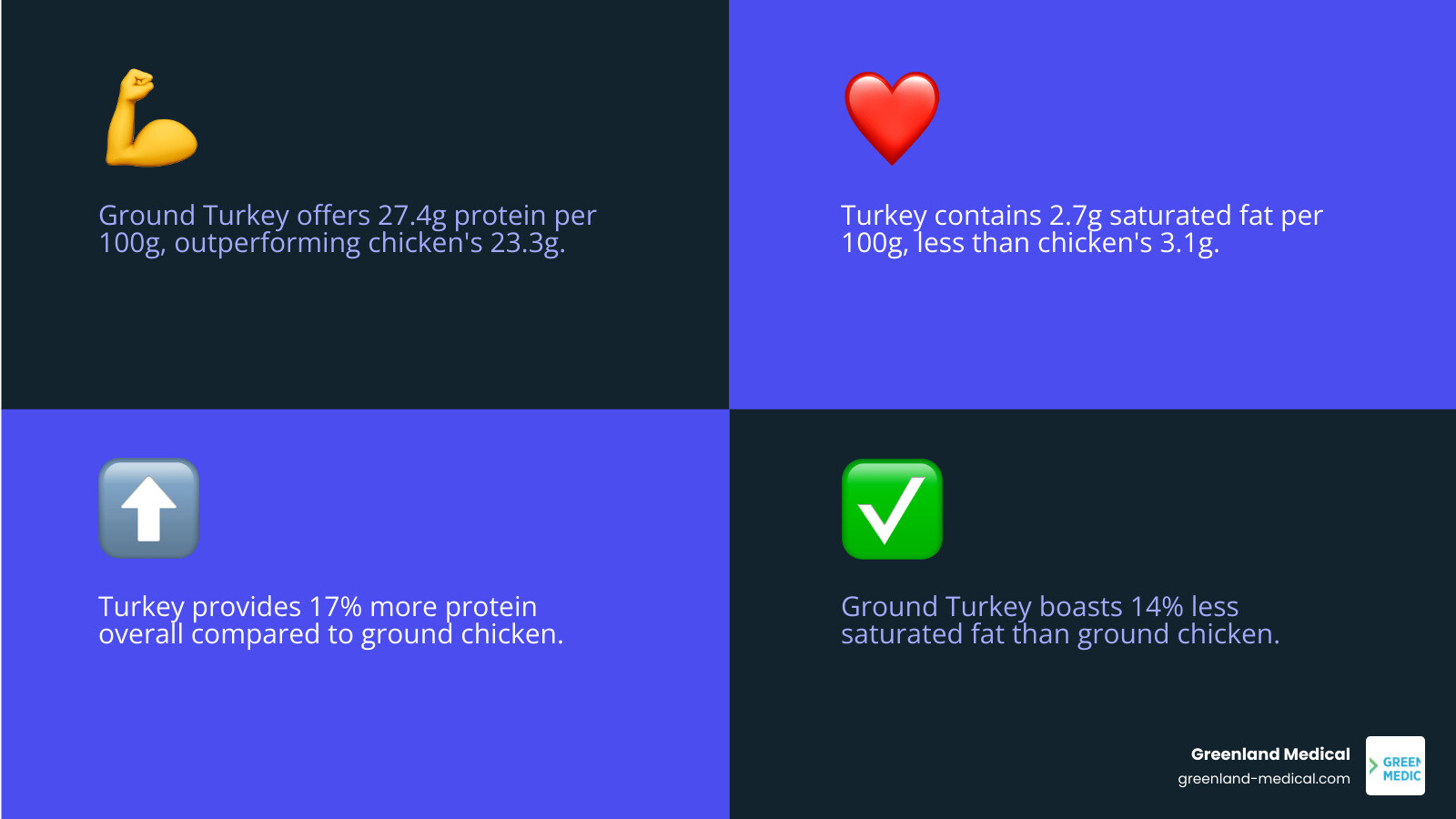 Ground Turkey offers 27.4g protein per 100g, outperforming chicken's 23.3g.

Turkey contains 2.7g saturated fat per 100g, less than chicken's 3.1g.

Turkey provides 17% more protein overall compared to ground chicken.

Ground Turkey boasts 14% less saturated fat than ground chicken.

Greenland Medical
greenland-medical.com

GREEN
MEDIC