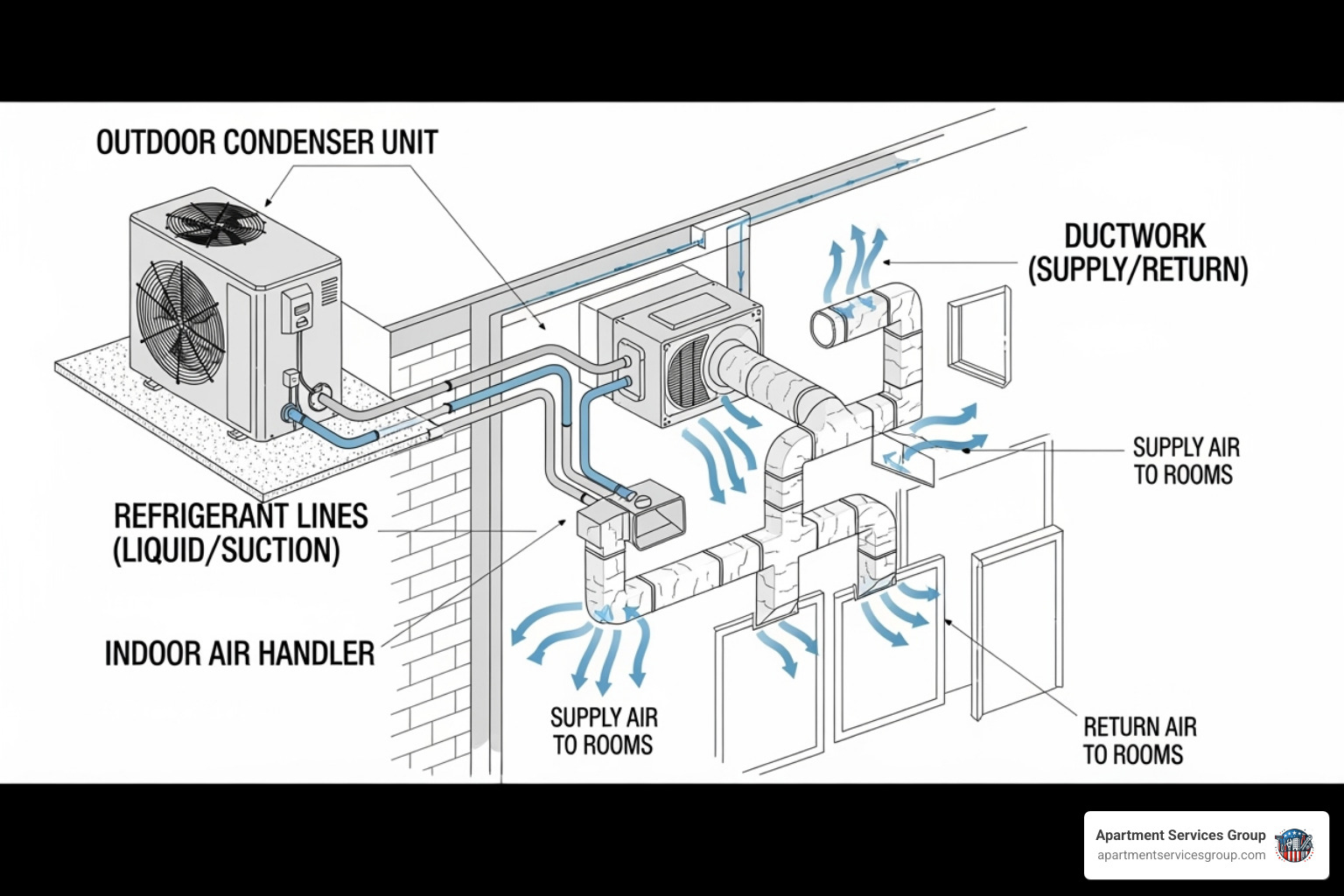 OUTDOOR CONDENSER UNIT

DUCTWORK
(SUPPLY/RETURN)

SUPPLY AIR
TO ROOMS

REFRIGERANT LINES
(LIQUID/SUCTION)

INDOOR AIR HANDLER

SUPPLY AIR
TO ROOMS

RETURN AIR
TO ROOMS

Apartment Services Group
apartmentservicesgroup.com