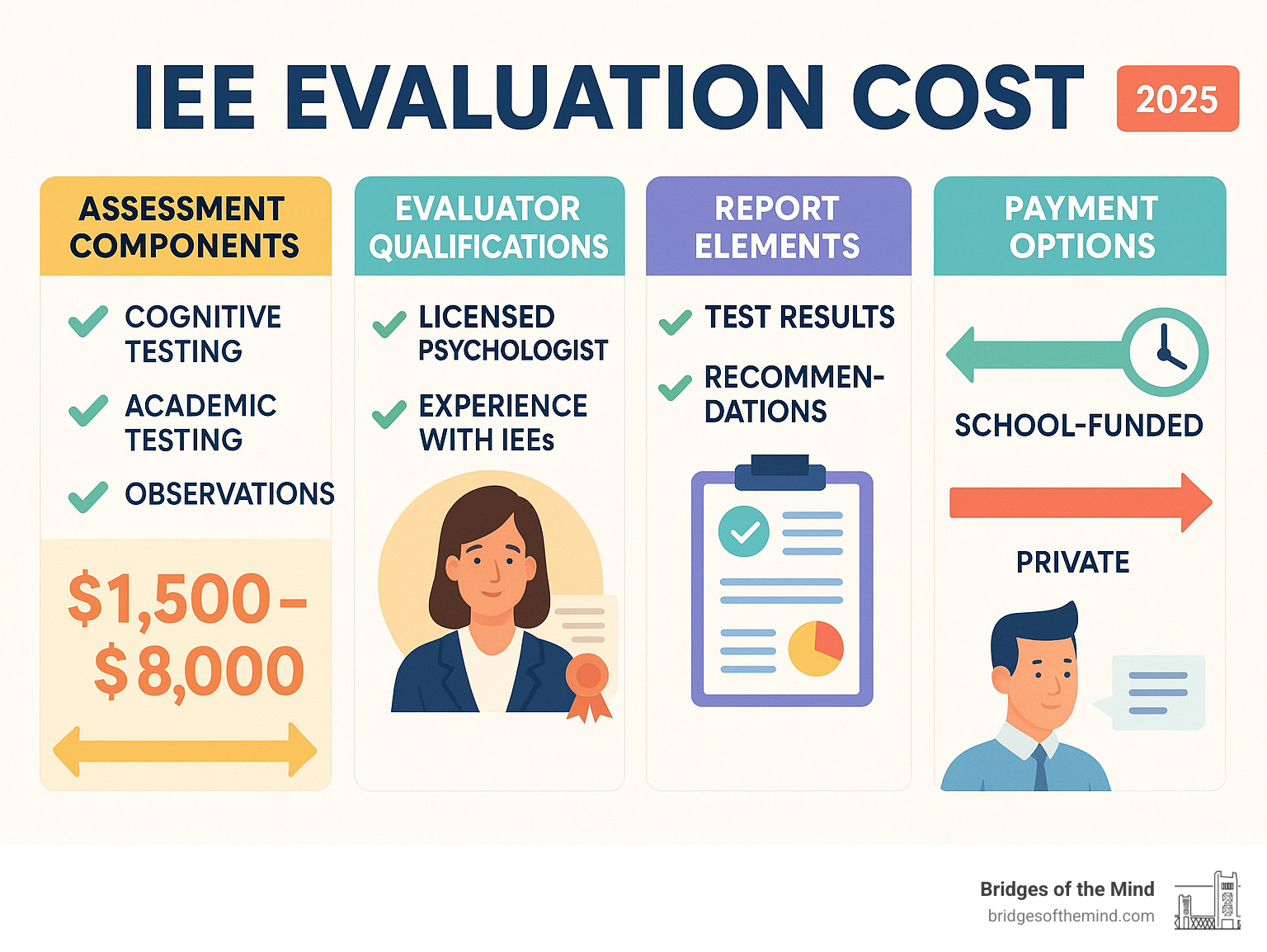 IEE EVALUATION COST 2025

ASSESSMENT COMPONENTS

COGNITIVE TESTING

ACADEMIC TESTING

OBSERVATIONS

$1,500–$8,000

EVALUATOR QUALIFICATIONS

LICENSED PSYCHOLOGIST

EXPERIENCE WITH IEEs

REPORT ELEMENTS

TEST RESULTS

RECOMMENDATIONS

PAYMENT OPTIONS

SCHOOL-FUNDED

PRIVATE

Bridges of the Mind
bridgesofthemind.com