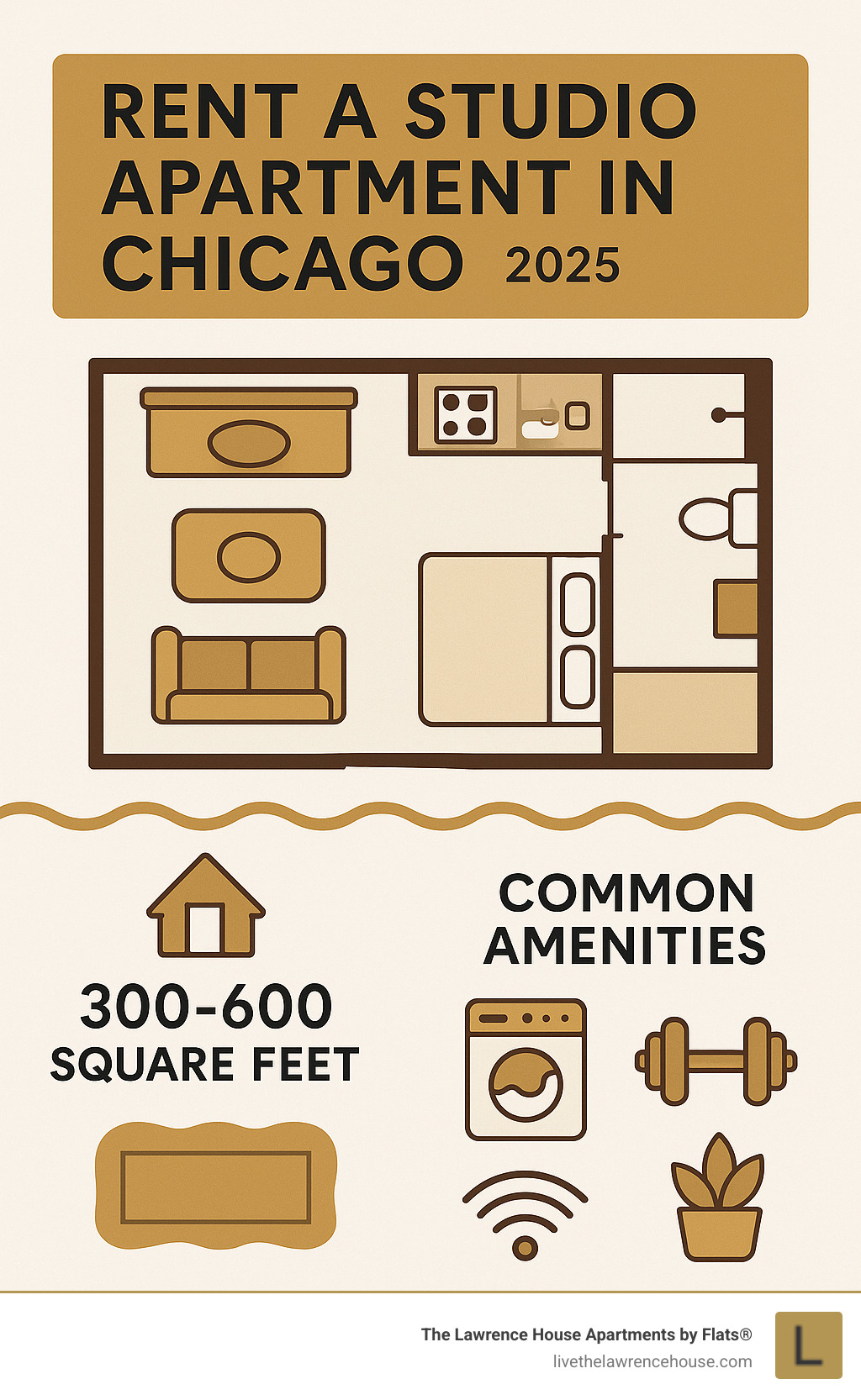 RENT A STUDIO APARTMENT IN CHICAGO 2025

300-600
SQUARE FEET

COMMON AMENITIES

The Lawrence House Apartments by Flats®
livethelawrencehouse.com

L