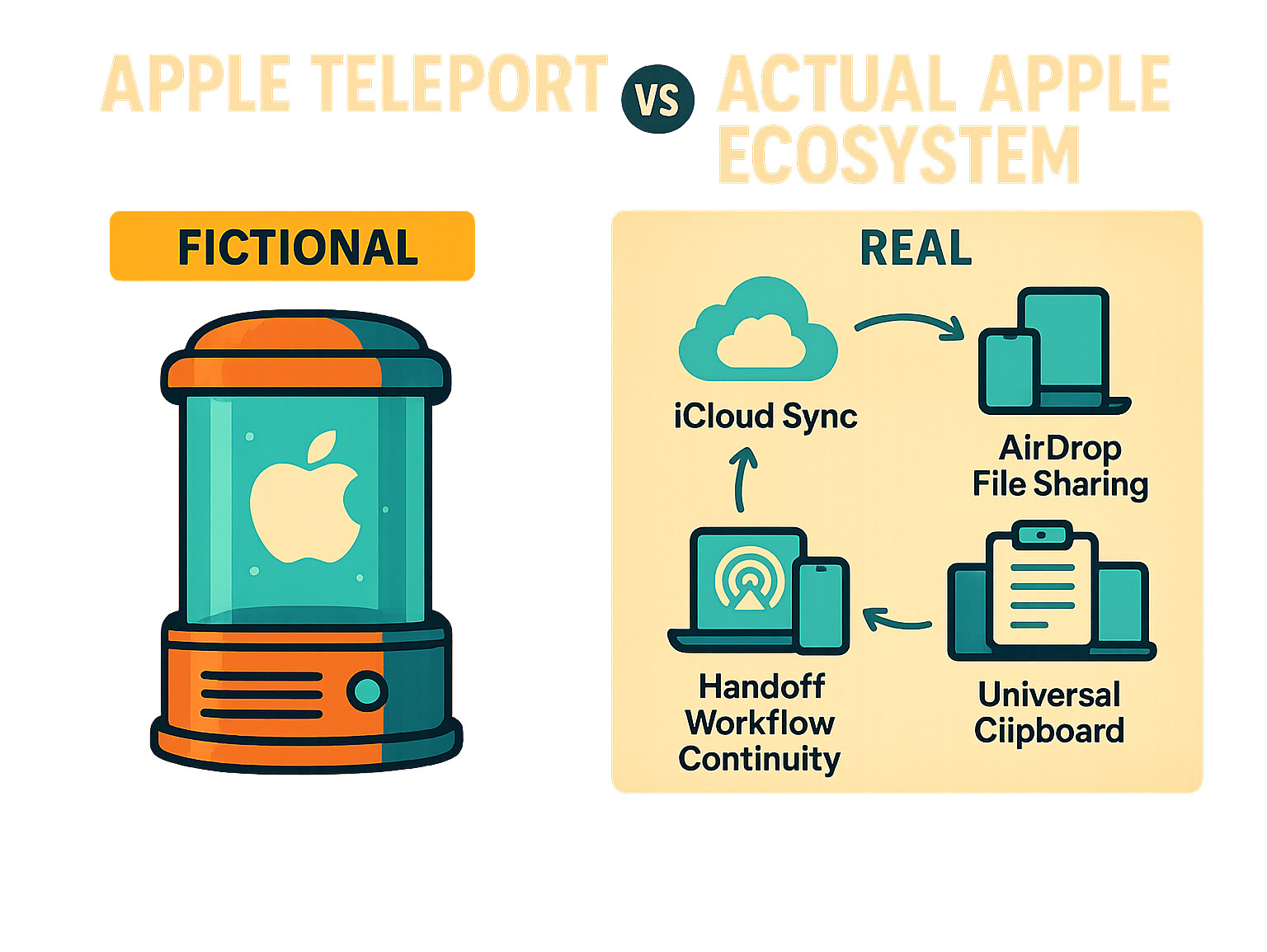 APPLE TELEPORT VS ACTUAL APPLE ECOSYSTEM

FICTIONAL

REAL

iCloud Sync

AirDrop File Sharing

Handoff Workflow Continuity

Universal Ciipboard