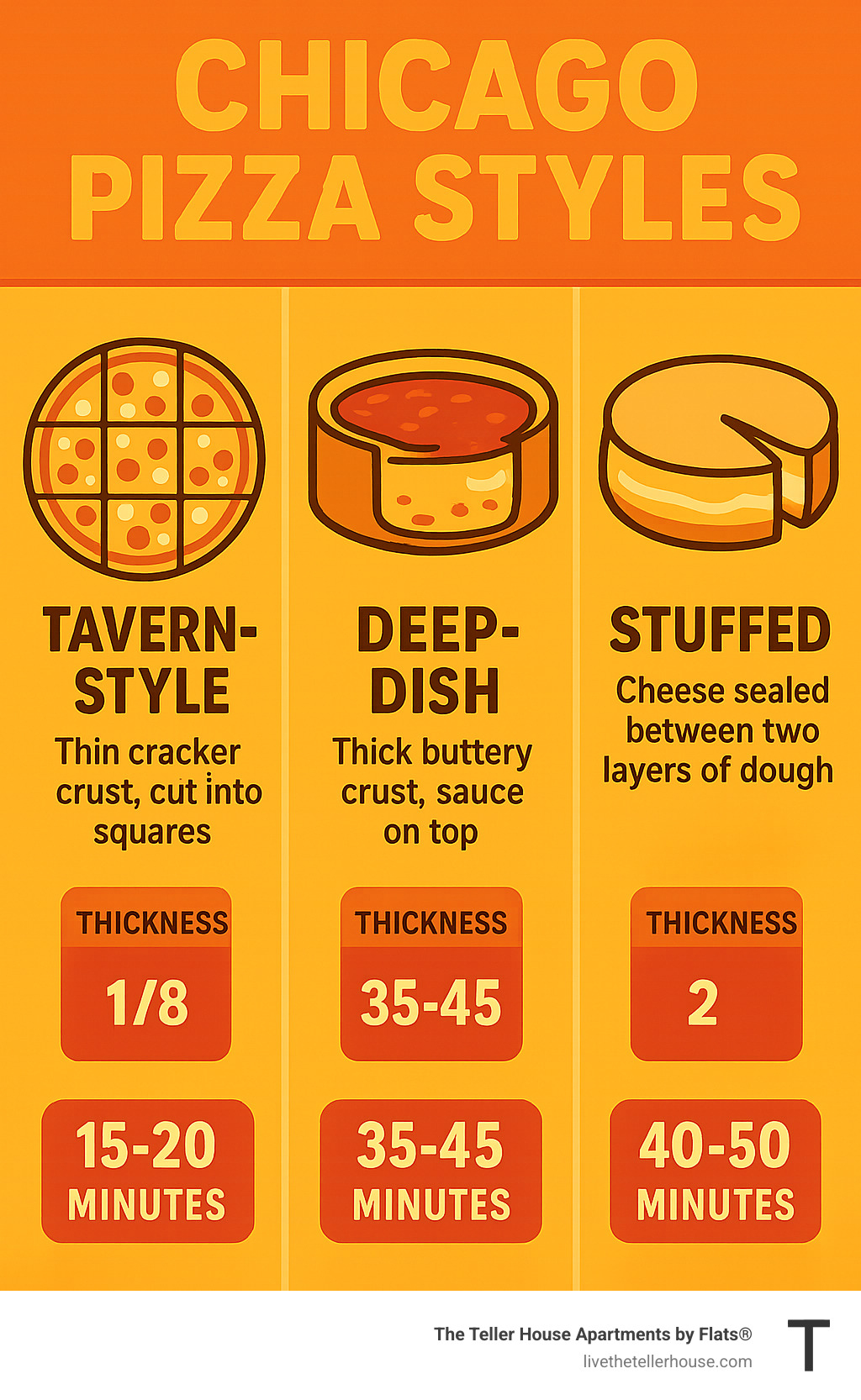 CHICAGO PIZZA STYLES

TAVERN-STYLE
Thin cracker crust, cut into squares

THICKNESS
1/8

15-20 MINUTES

DEEP-DISH
Thick buttery crust, sauce on top

THICKNESS
35-45

35-45 MINUTES

STUFFED
Cheese sealed between two layers of dough

THICKNESS
2

40-50 MINUTES

The Teller House Apartments by Flats®
livethetellerhouse.com
T