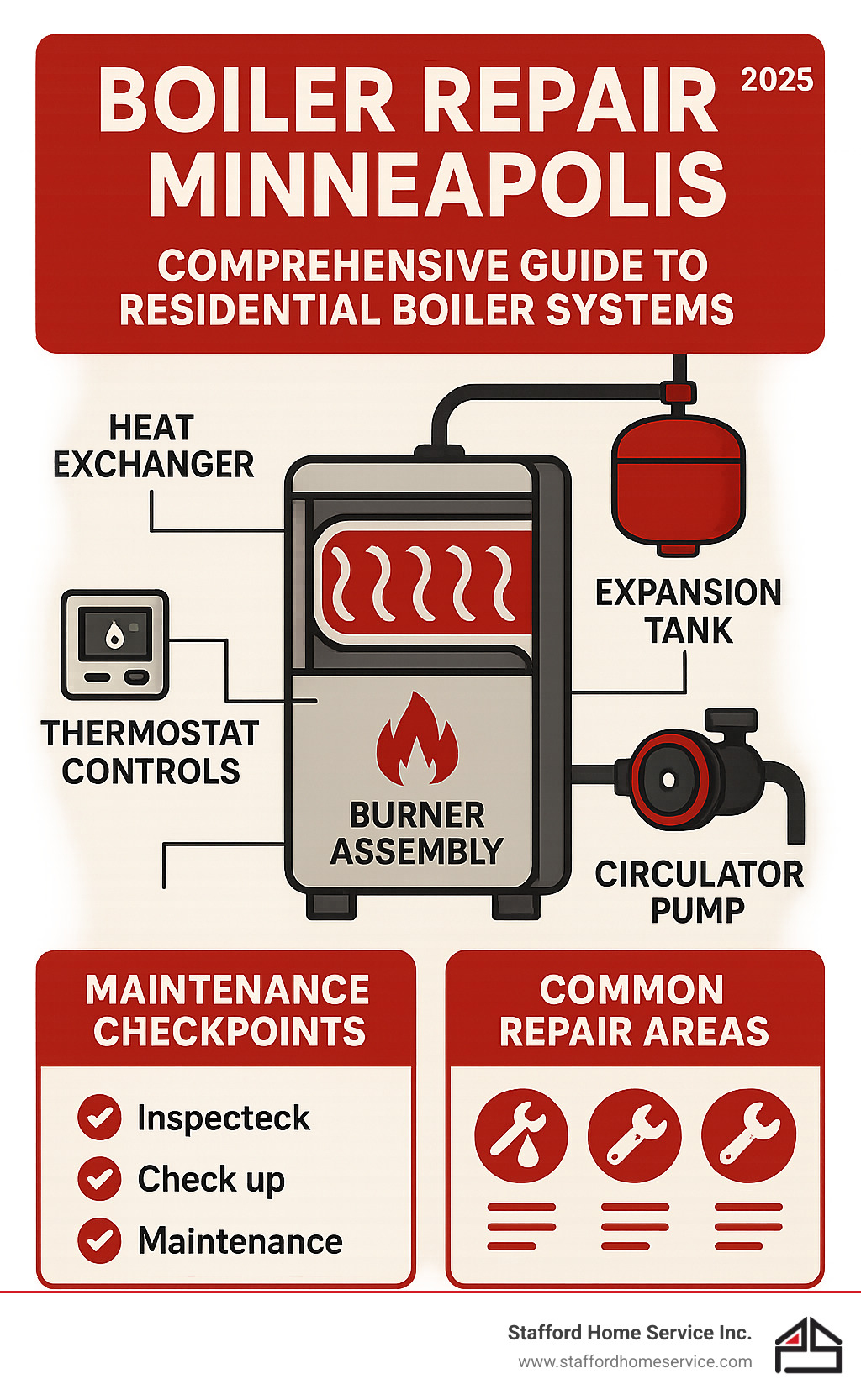 BOILER REPAIR MINNEAPOLIS

2025

COMPREHENSIVE GUIDE TO RESIDENTIAL BOILER SYSTEMS

HEAT EXCHANGER

EXPANSION TANK

THERMOSTAT CONTROLS

BURNER ASSEMBLY

CIRCULATOR PUMP

MAINTENANCE CHECKPOINTS

Inspecteck

Check up

Maintenance

COMMON REPAIR AREAS

Stafford Home Service Inc.
www.staffordhomeservice.com