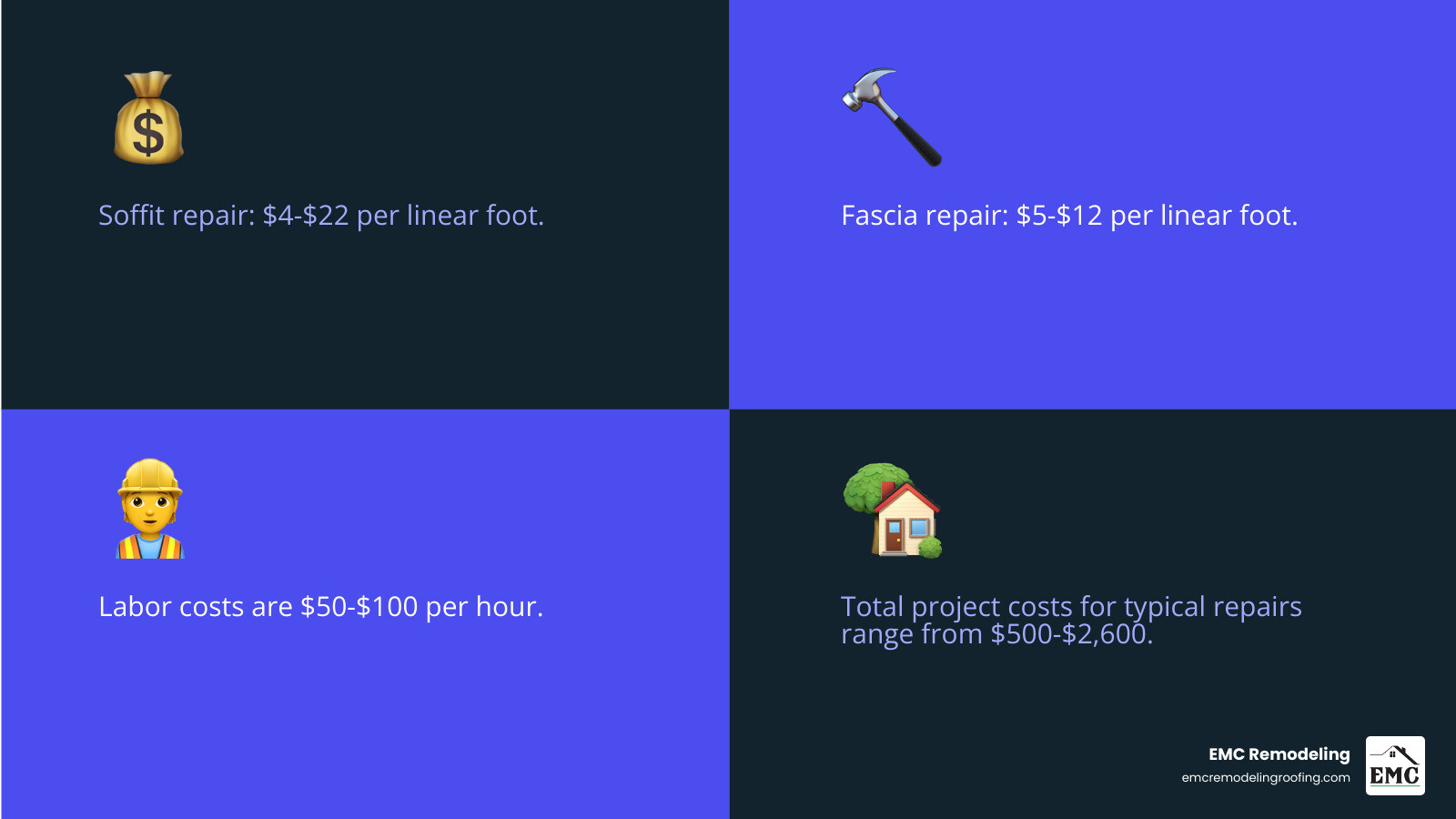 Soffit repair: \$4-\$22 per linear foot.

Fascia repair: \$5-\$12 per linear foot.

Labor costs are \$50-\$100 per hour.

Total project costs for typical repairs range from \$500-\$2,600.

EMC Remodeling
emcremodelingroofing.com

EMC