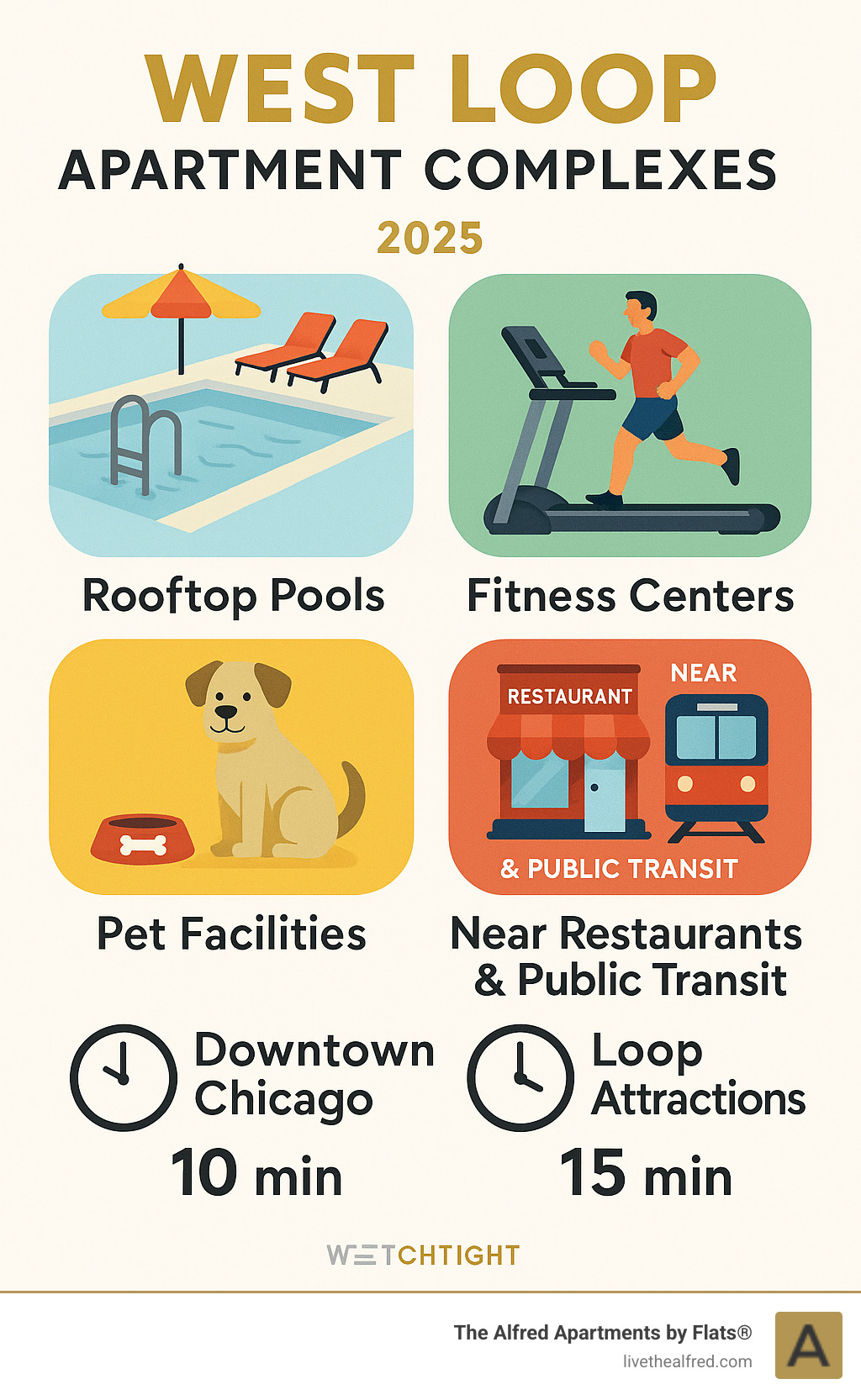 WEST LOOP
APARTMENT COMPLEXES
2025

Rooftop Pools

Fitness Centers

Pet Facilities

RESTAURANT
NEAR
& PUBLIC TRANSIT

Near Restaurants & Public Transit

Downtown Chicago
10 min

Loop Attractions
15 min

WETCHTIGHT

The Alfred Apartments by Flats®
livethealfred.com
A