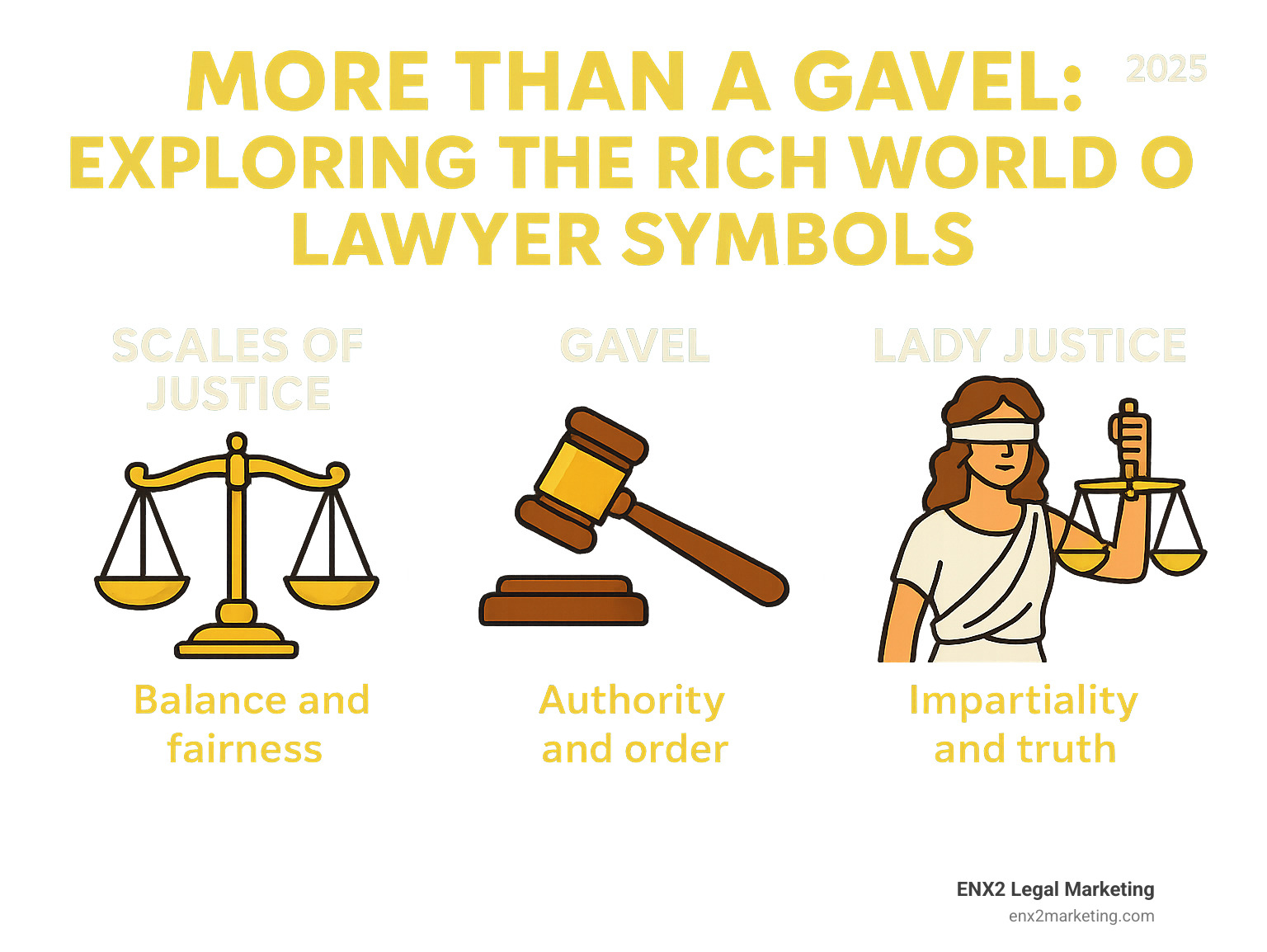 MORE THAN A GAVEL: EXPLORING THE RICH WORLD O LAWYER SYMBOLS

2025

SCALES OF JUSTICE

Balance and fairness

GAVEL

Authority and order

LADY JUSTICE

Impartiality and truth

ENX2 Legal Marketing
enx2marketing.com